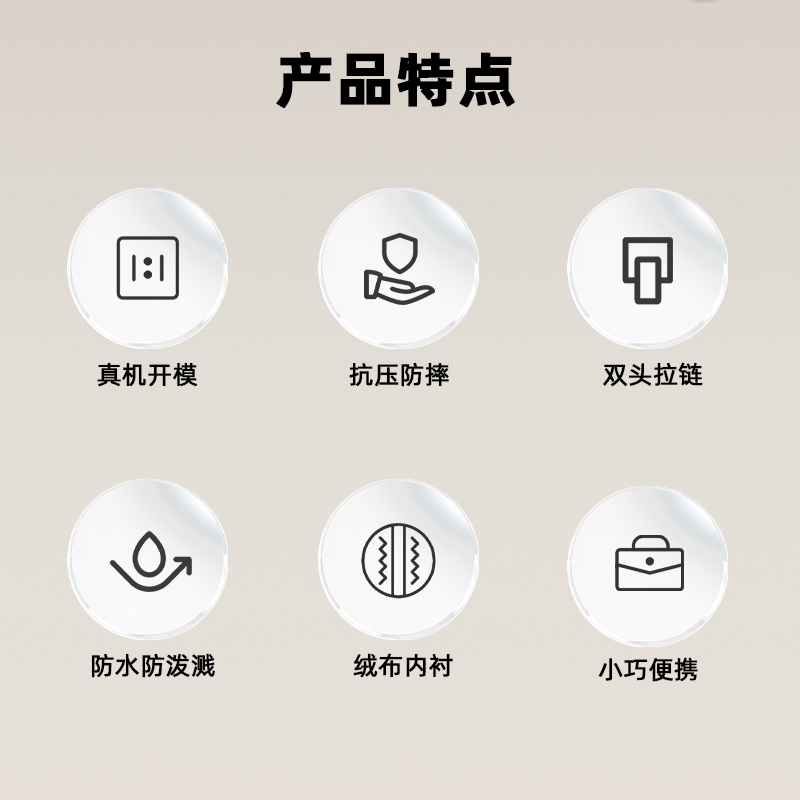 产品特点

1:1

真机开模

抗压防摔

双头拉链

防水防泼溅

绒布内衬

小巧便携