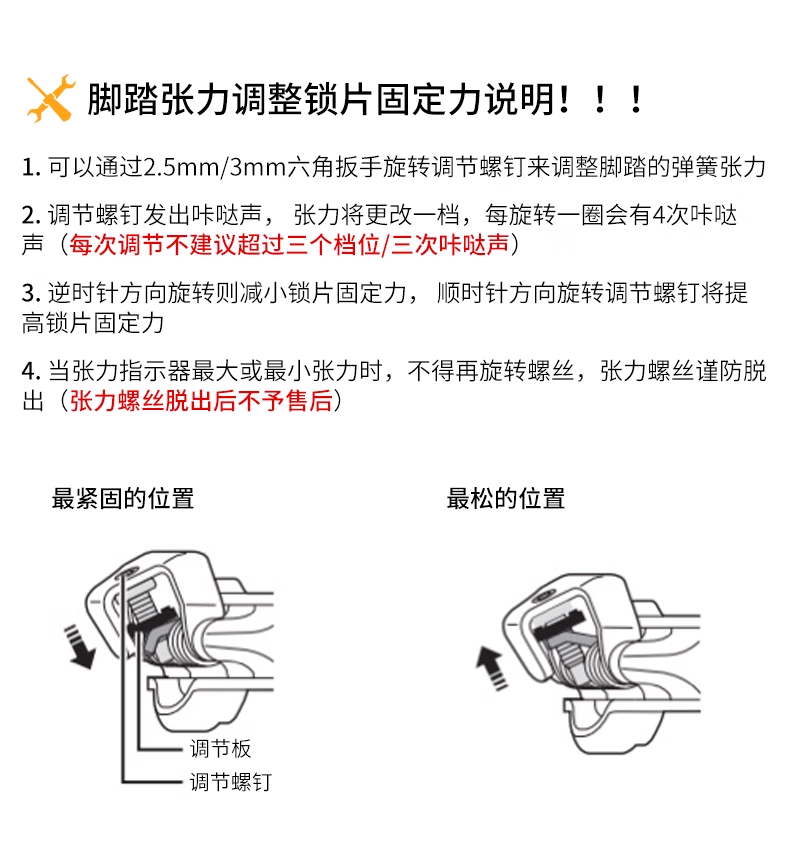 脚踏张力调整锁片固定力说明！！！

1. 可以通过2.5mm/3mm六角扳手旋转调节螺钉来调整脚踏的弹簧张力

2. 调节螺钉发出咔哒声， 张力将更改一档，每旋转一圈会有4次咔哒声（每次调节不建议超过三个档位/三次咔哒声）

3. 逆时针方向旋转则减小锁片固定力， 顺时针方向旋转调节螺钉将提高锁片固定力

4. 当张力指示器最大或最小张力时，不得再旋转螺丝，张力螺丝谨防脱出（张力螺丝脱出后不予售后）

最紧固的位置

调节板

调节螺钉

最松的位置