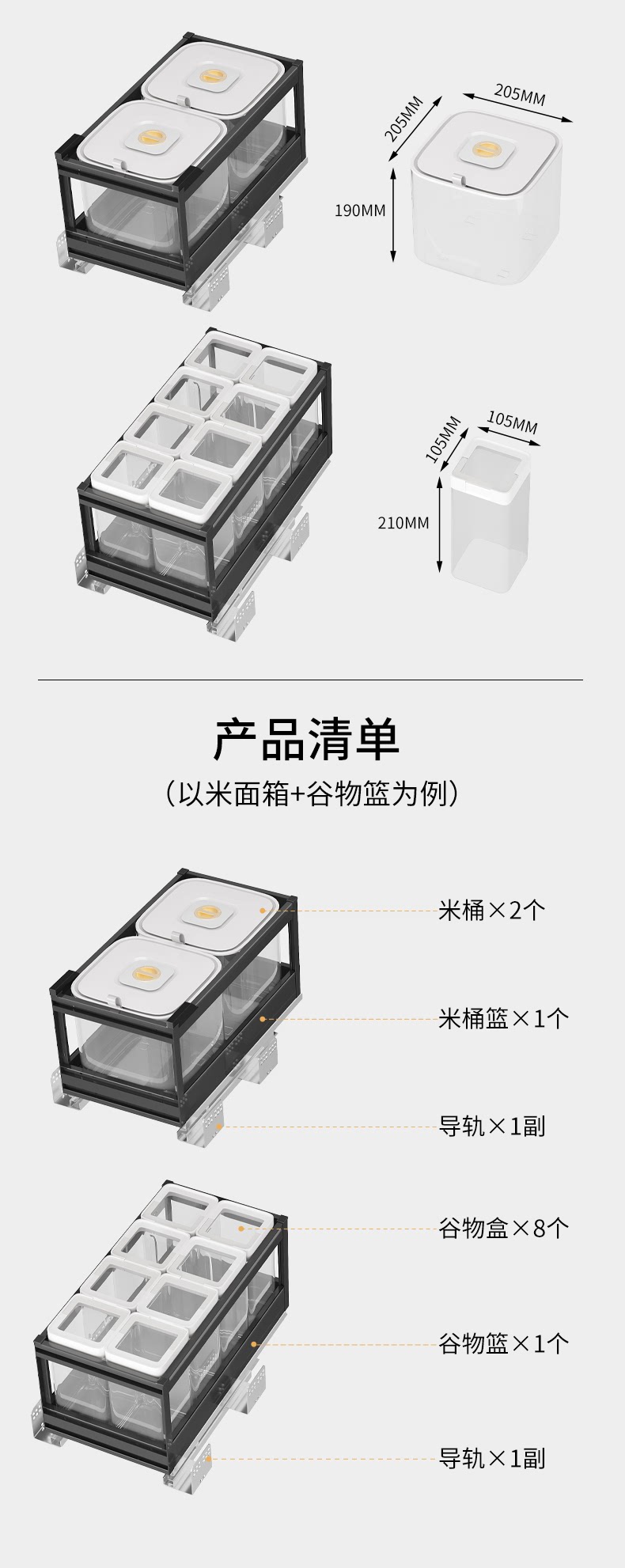 205MM

205MM

190MM

105MM

105MM

210MM

产品清单

（以米面箱+谷物篮为例）

米桶×2个

米桶篮×1个

导轨×1副

谷物盒×8个

谷物篮×1个

导轨×1副