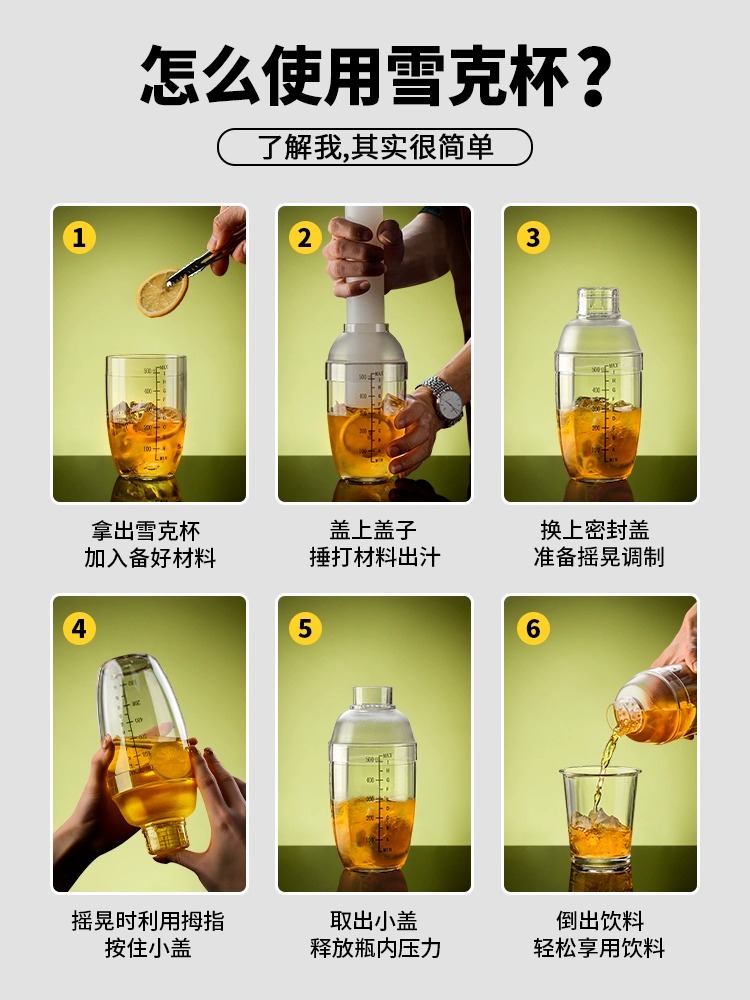 怎么使用雪克杯？

了解我,其实很简单

1
拿出雪克杯
加入备好材料

2
盖上盖子
捶打材料出汁

3
换上密封盖
准备摇晃调制

4
摇晃时利用拇指
按住小盖

5
取出小盖
释放瓶内压力

6
倒出饮料
轻松享用饮料