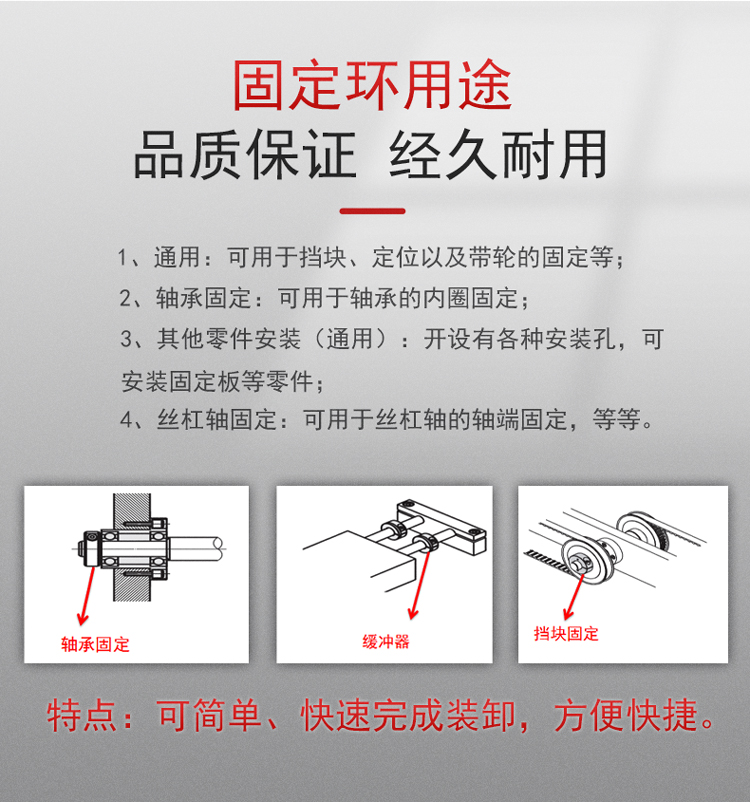 固定环用途
品质保证 经久耐用

1、通用：可用于挡块、定位以及带轮的固定等；
2、轴承固定：可用于轴承的内圈固定；
3、其他零件安装（通用）：开设有各种安装孔，可安装固定板等零件；
4、丝杠轴固定：可用于丝杠轴的轴端固定，等等。

轴承固定

缓冲器

挡块固定

特点：可简单、快速完成装卸，方便快捷。