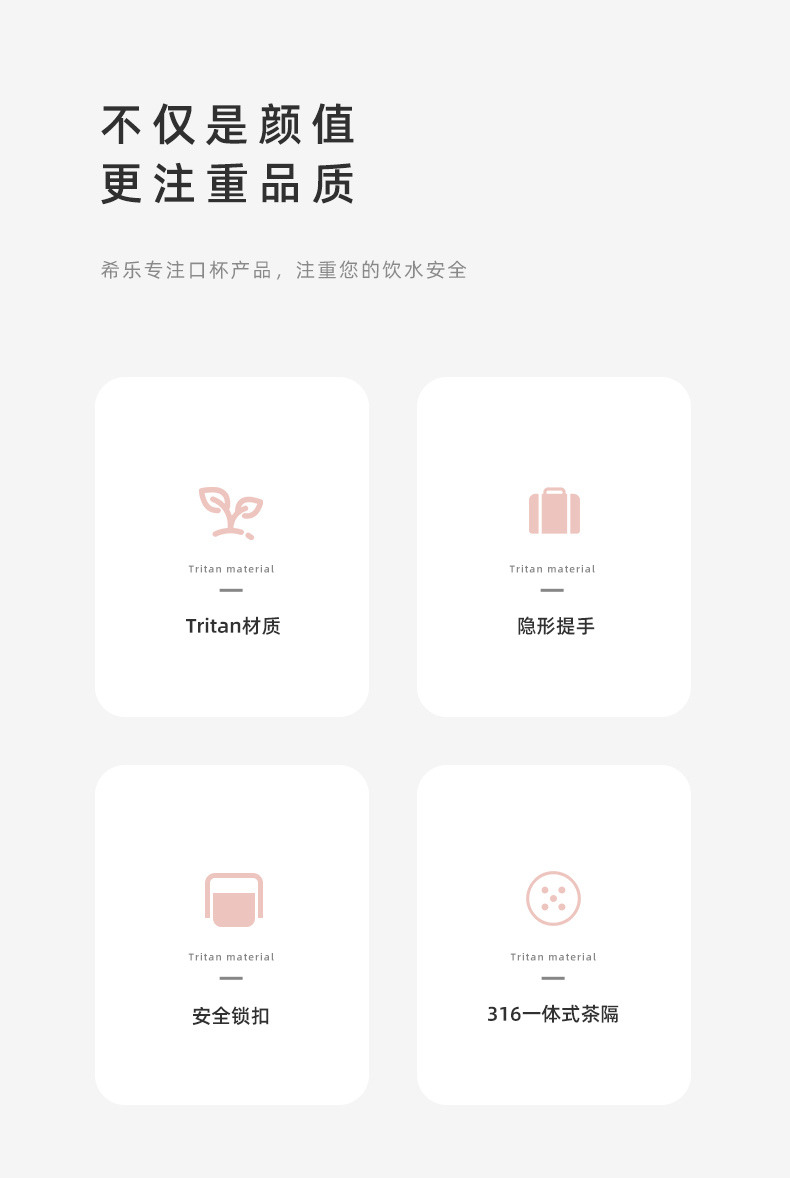 不仅是颜值
更注重品质

希乐专注口杯产品，注重您的饮水安全

Tritan material

Tritan材质

Tritan material

隐形提手

Tritan material

安全锁扣

Tritan material

316一体式茶隔