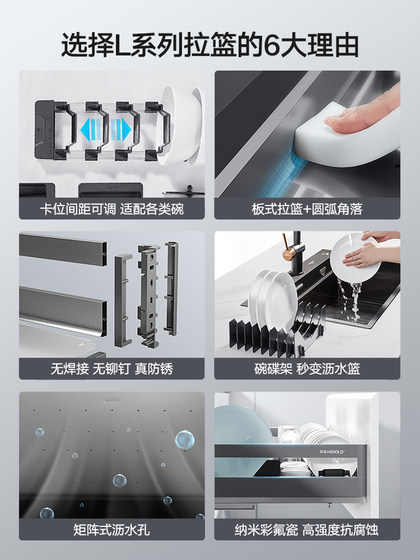 选择L系列拉篮的6大理由

卡位间距可调 适配各类碗

板式拉篮+圆弧角落

无焊接 无铆钉 真防锈

碗碟架 秒变沥水篮

矩阵式沥水孔

HIGOLD

纳米彩氟瓷 高强度抗腐蚀