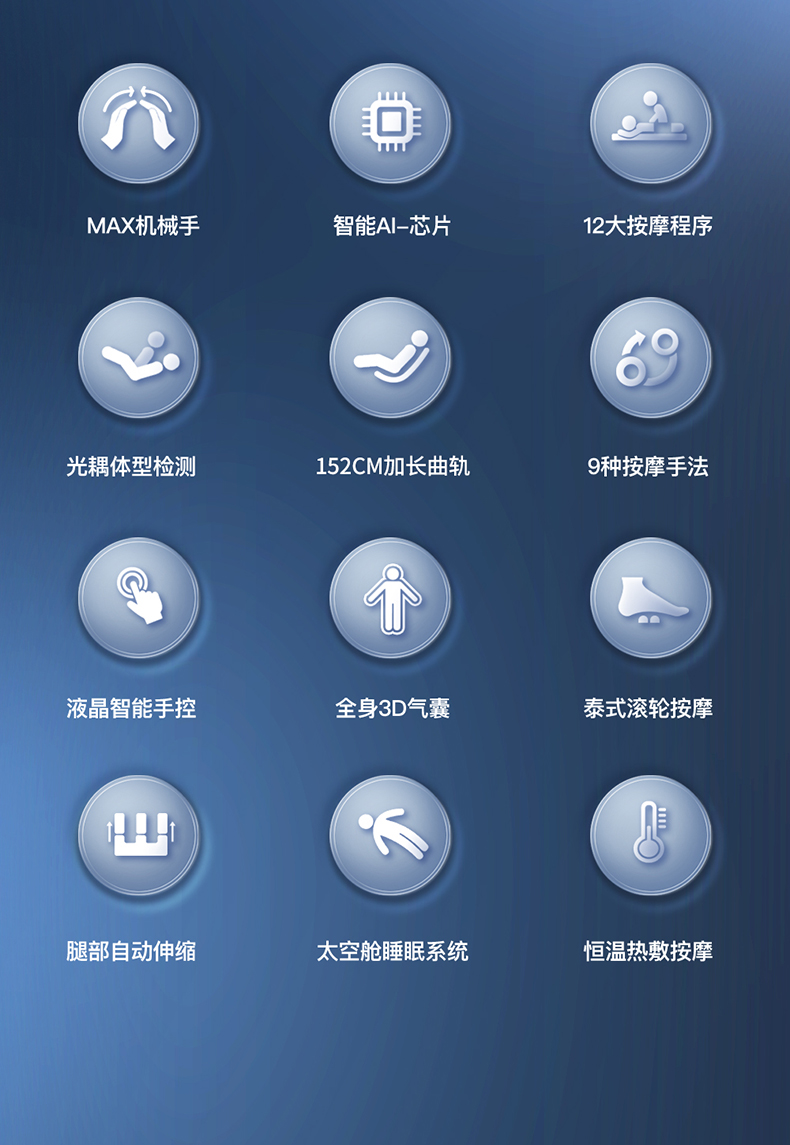 MAX机械手

智能AI-芯片

12大按摩程序

光耦体型检测

152CM加长曲轨

9种按摩手法

液晶智能手控

全身3D气囊

泰式滚轮按摩

腿部自动伸缩

太空舱睡眠系统

恒温热敷按摩