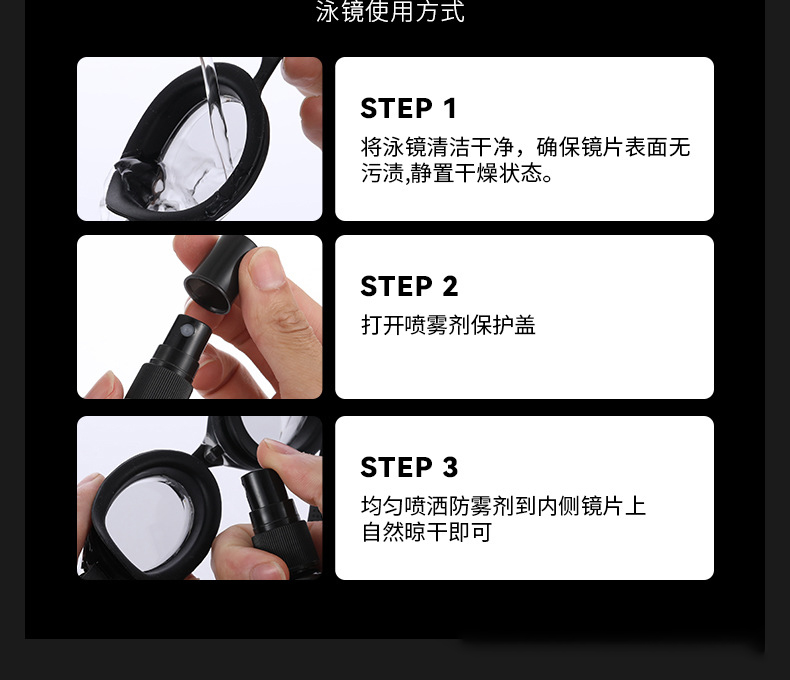 泳镜使用方式

STEP 1
将泳镜清洁干净，确保镜片表面无污渍,静置干燥状态。

STEP 2
打开喷雾剂保护盖

STEP 3
均匀喷洒防雾剂到内侧镜片上自然晾干即可