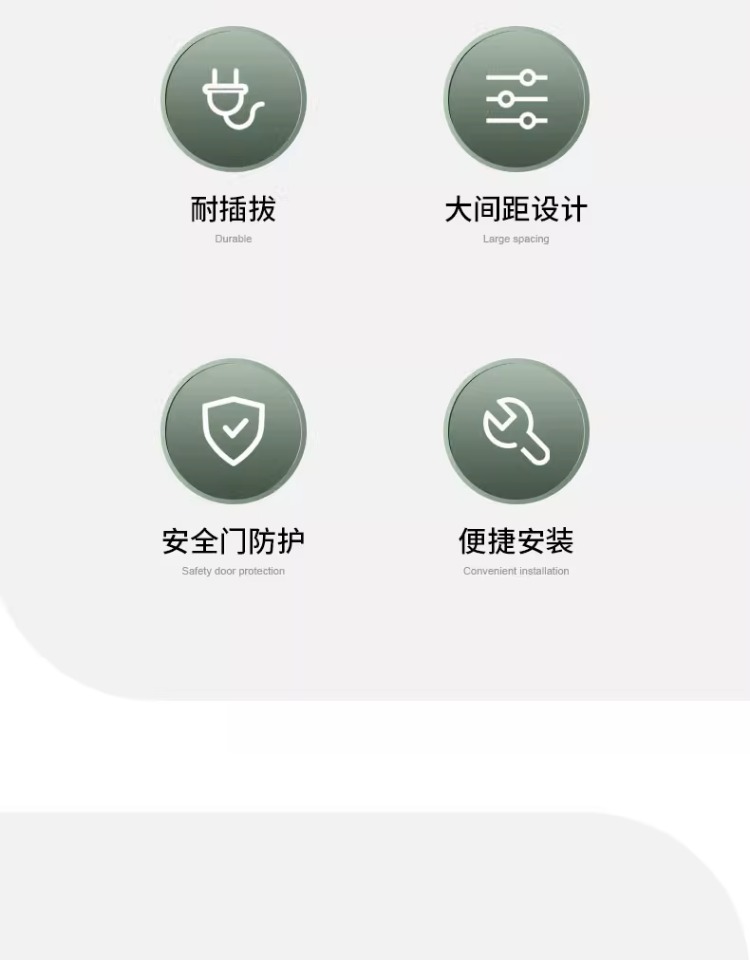 耐插拔
Durable

大间距设计
Large spacing

安全门防护
Safety door protection

便捷安装
Convenient installation