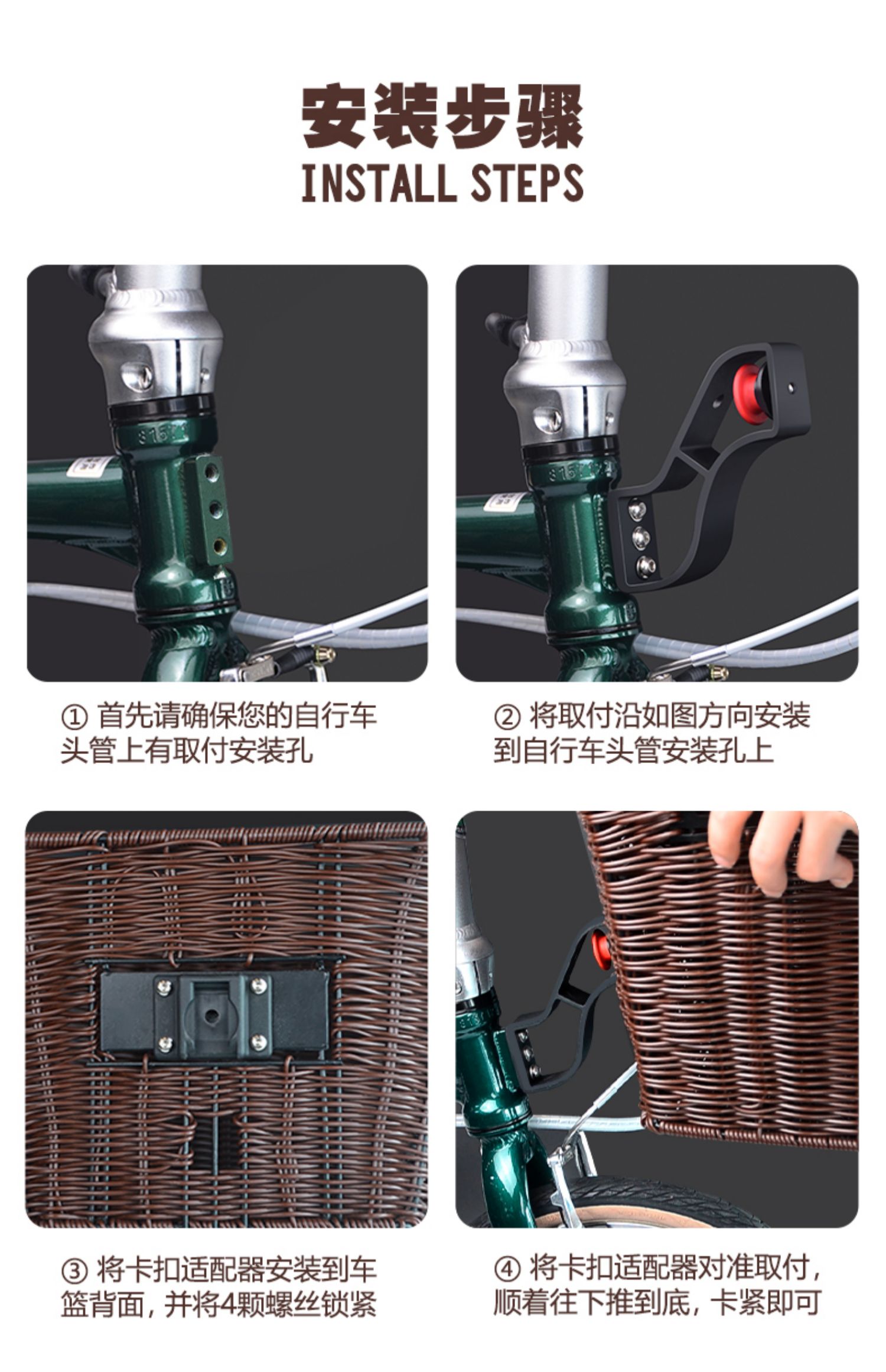 安装步骤
INSTALL STEPS

① 首先请确保您的自行车头管上有取付安装孔

② 将取付沿如图方向安装到自行车头管安装孔上

③ 将卡扣适配器安装到车篮背面，并将4颗螺丝锁紧

④ 将卡扣适配器对准取付，顺着往下推到底，卡紧即可