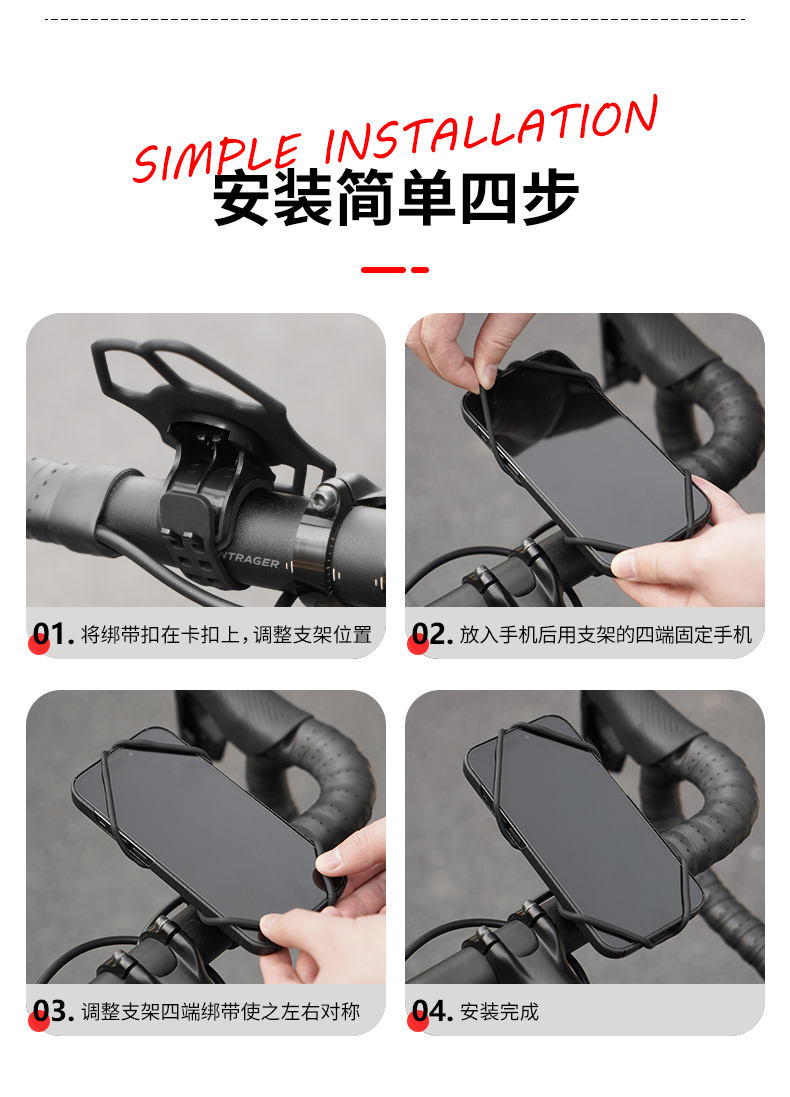 SIMPLE INSTALLATION
安装简单四步

NTRAGER

01. 将绑带扣在卡扣上，调整支架位置

02. 放入手机后用支架的四端固定手机

03. 调整支架四端绑带使之左右对称

04. 安装完成