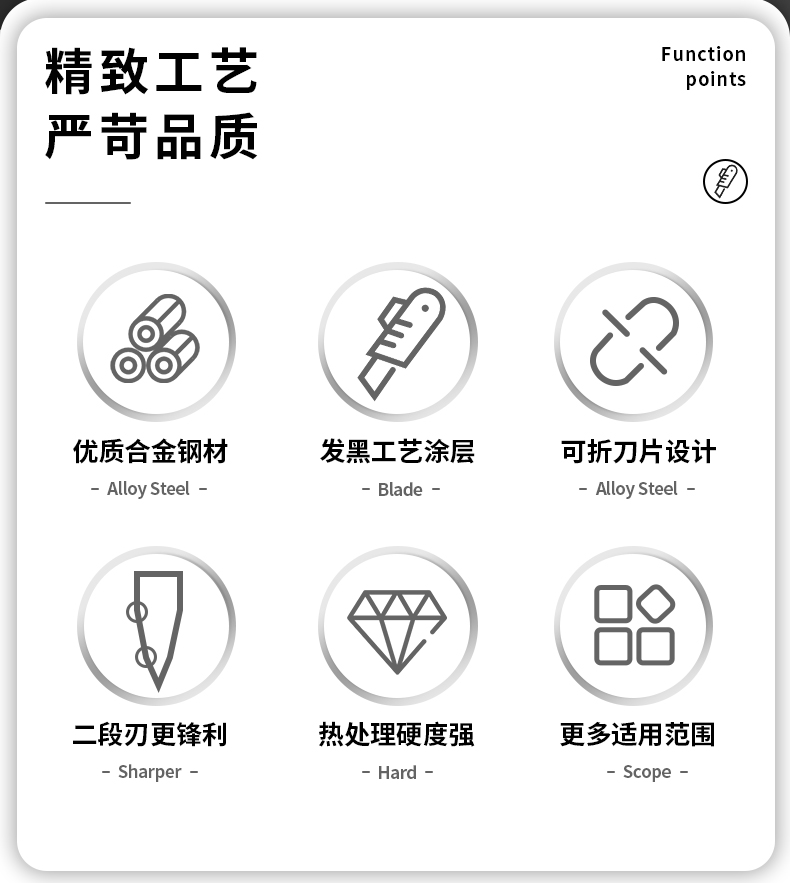 精致工艺
严苛品质

Function
points

优质合金钢材
- Alloy Steel -

发黑工艺涂层
- Blade -

可折刀片设计
- Alloy Steel -

二段刃更锋利
- Sharper -

热处理硬度强
- Hard -

更多适用范围
- Scope -