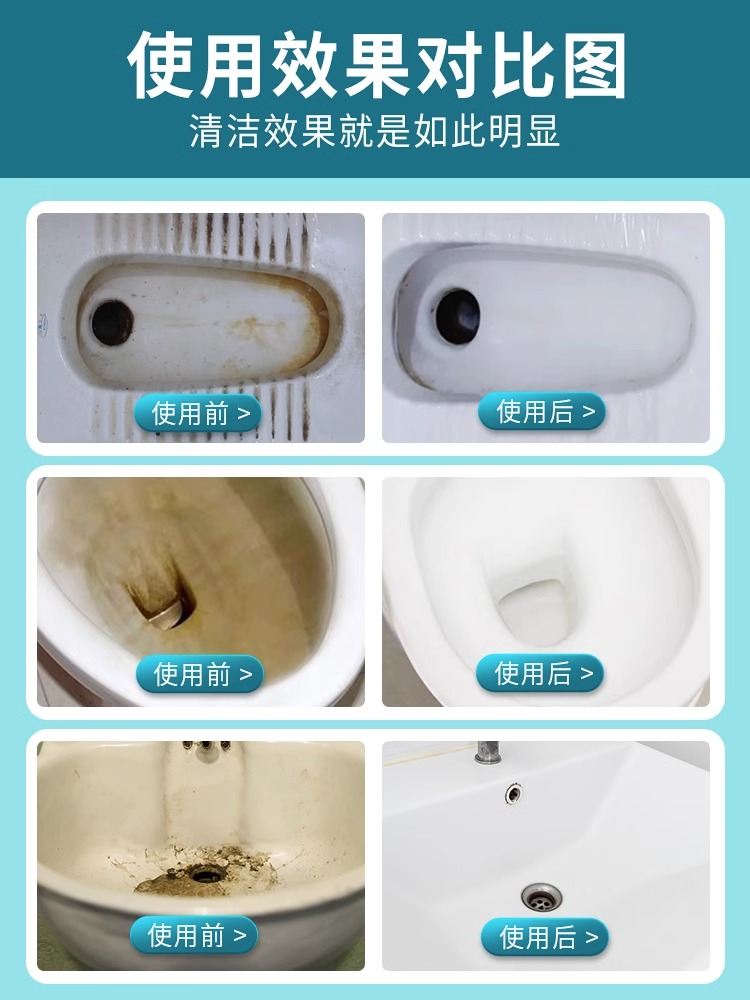 使用效果对比图

清洁效果就是如此明显

使用前 >

使用后 >

使用前 >

使用后 >

使用前 >

使用后 >