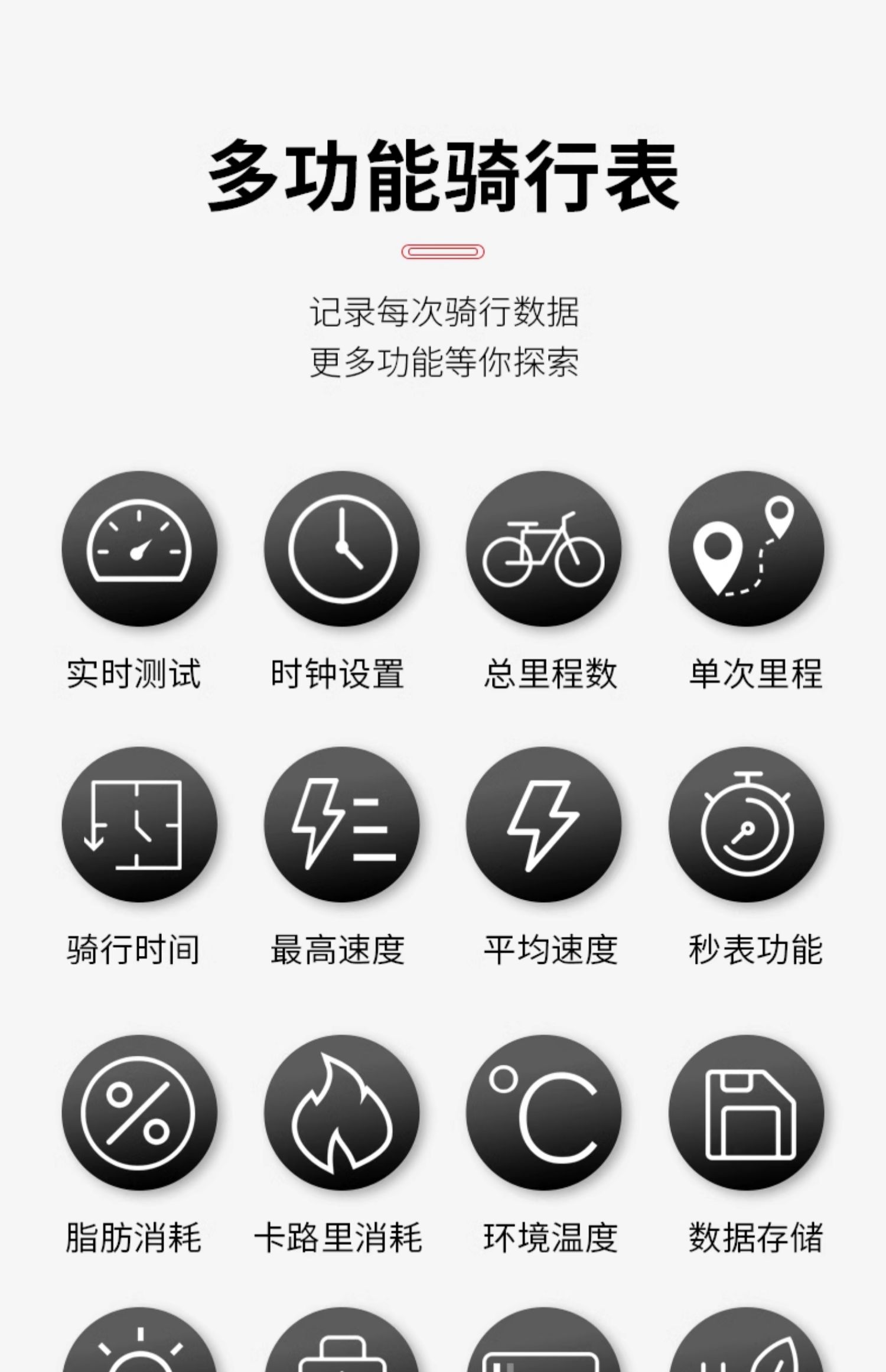 多功能骑行表

记录每次骑行数据
更多功能等你探索

实时测试 时钟设置 总里程数 单次里程

骑行时间 最高速度 平均速度 秒表功能

脂肪消耗 卡路里消耗 环境温度 数据存储