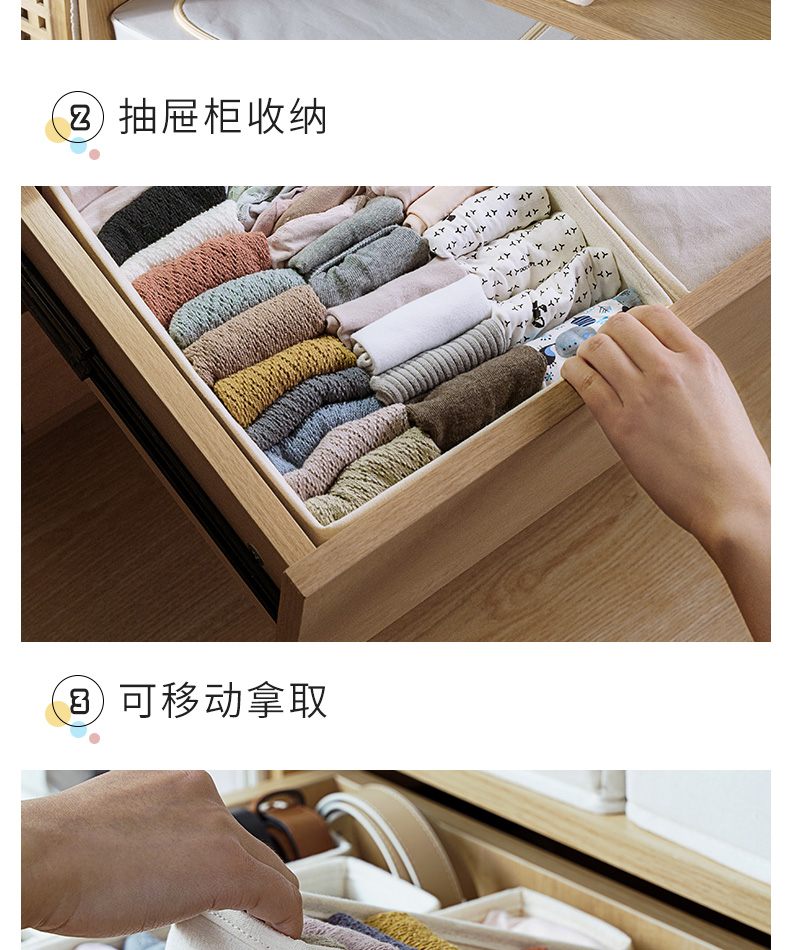 2 抽屉柜收纳

3 可移动拿取