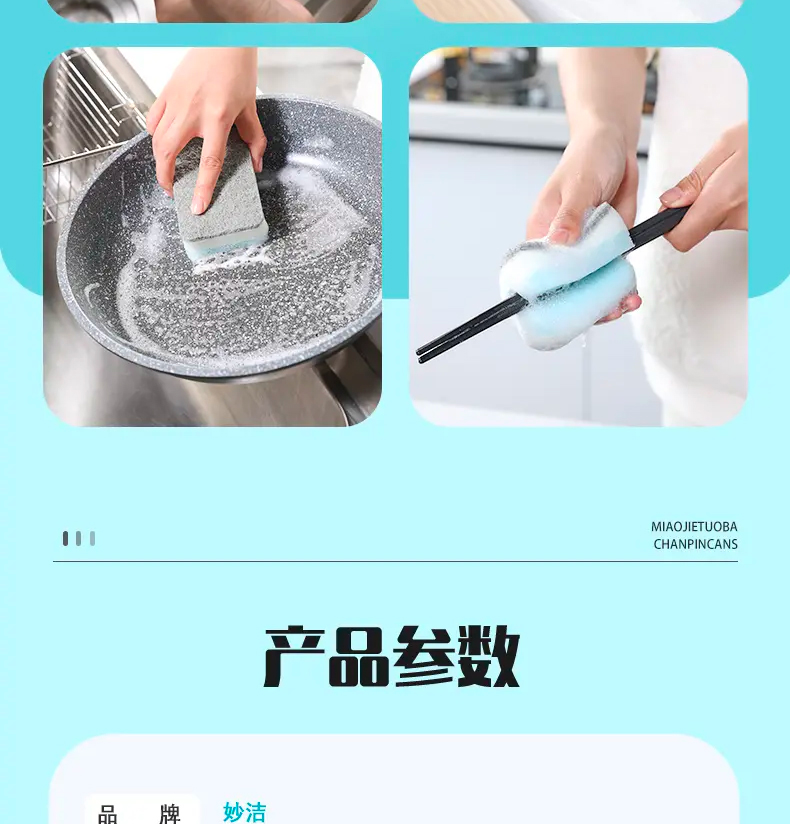 MIAOJIETUOBA
CHANPINCANS

产品参数

品 牌 妙洁