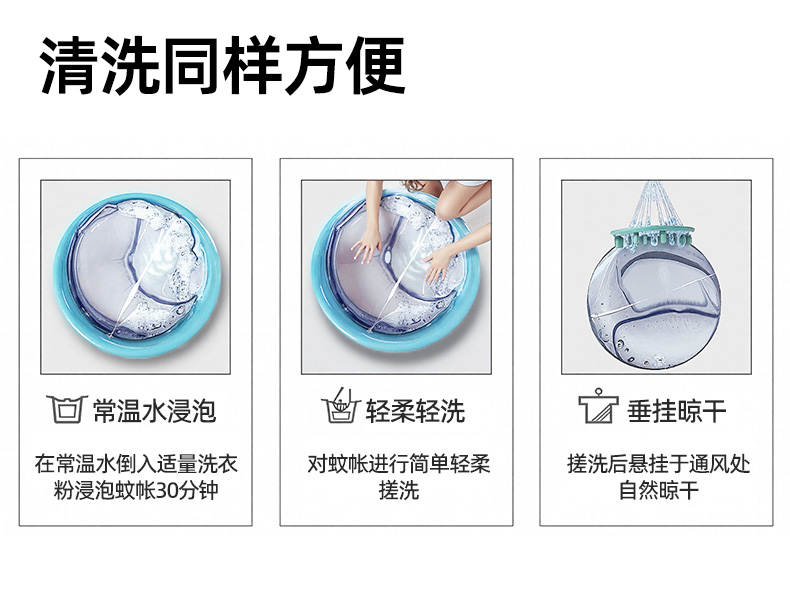 清洗同样方便

常温水浸泡

在常温水倒入适量洗衣粉浸泡蚊帐30分钟

轻柔轻洗

对蚊帐进行简单轻柔搓洗

垂挂晾干

搓洗后悬挂于通风处自然晾干