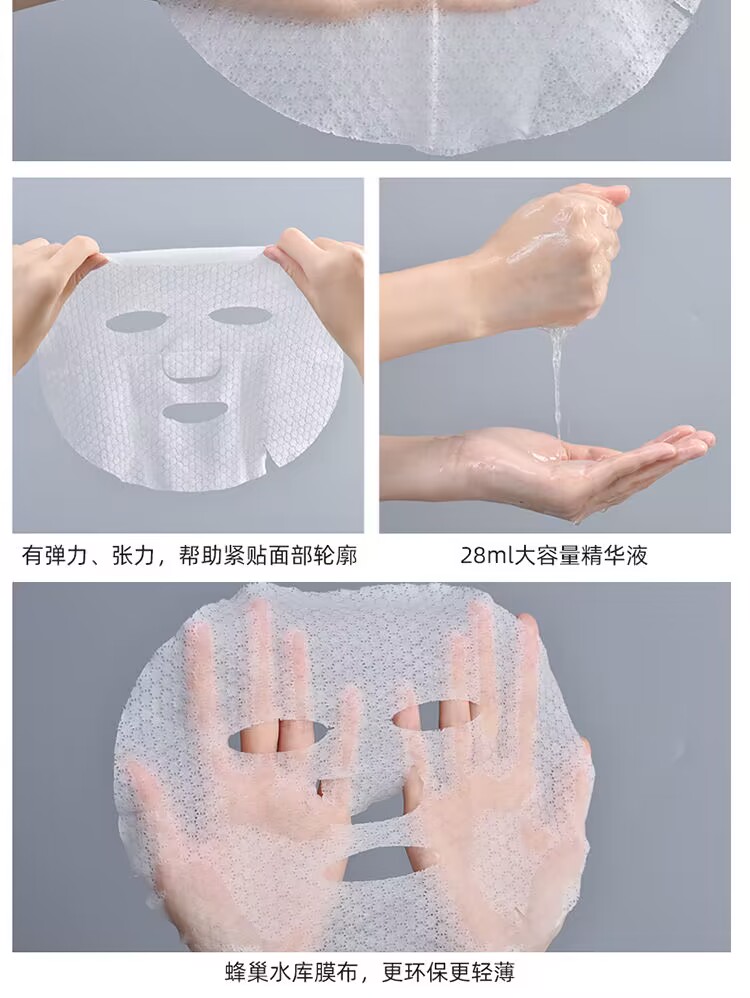 有弹力、张力，帮助紧贴面部轮廓

28ml大容量精华液

蜂巢水库膜布，更环保更轻薄