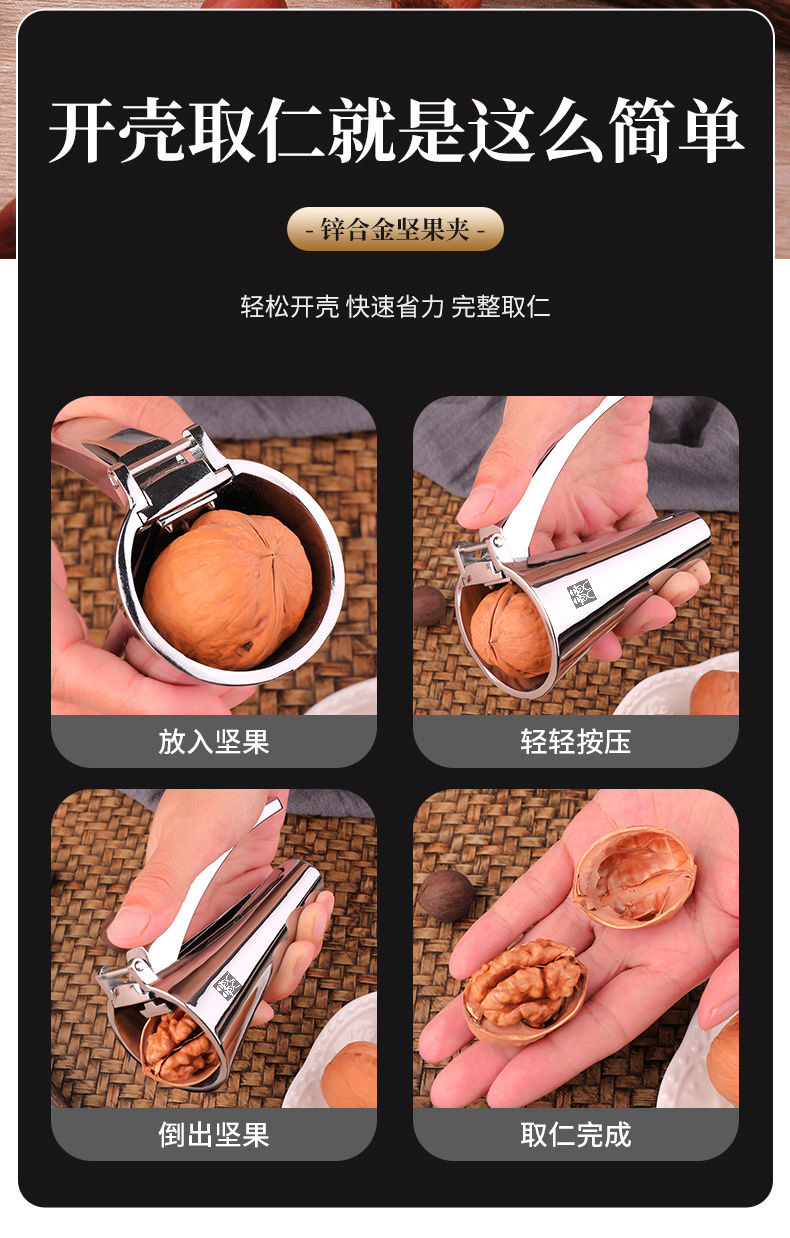 开壳取仁就是这么简单

- 锌合金坚果夹 -

轻松开壳 快速省力 完整取仁

放入坚果

轻轻按压

倒出坚果

取仁完成