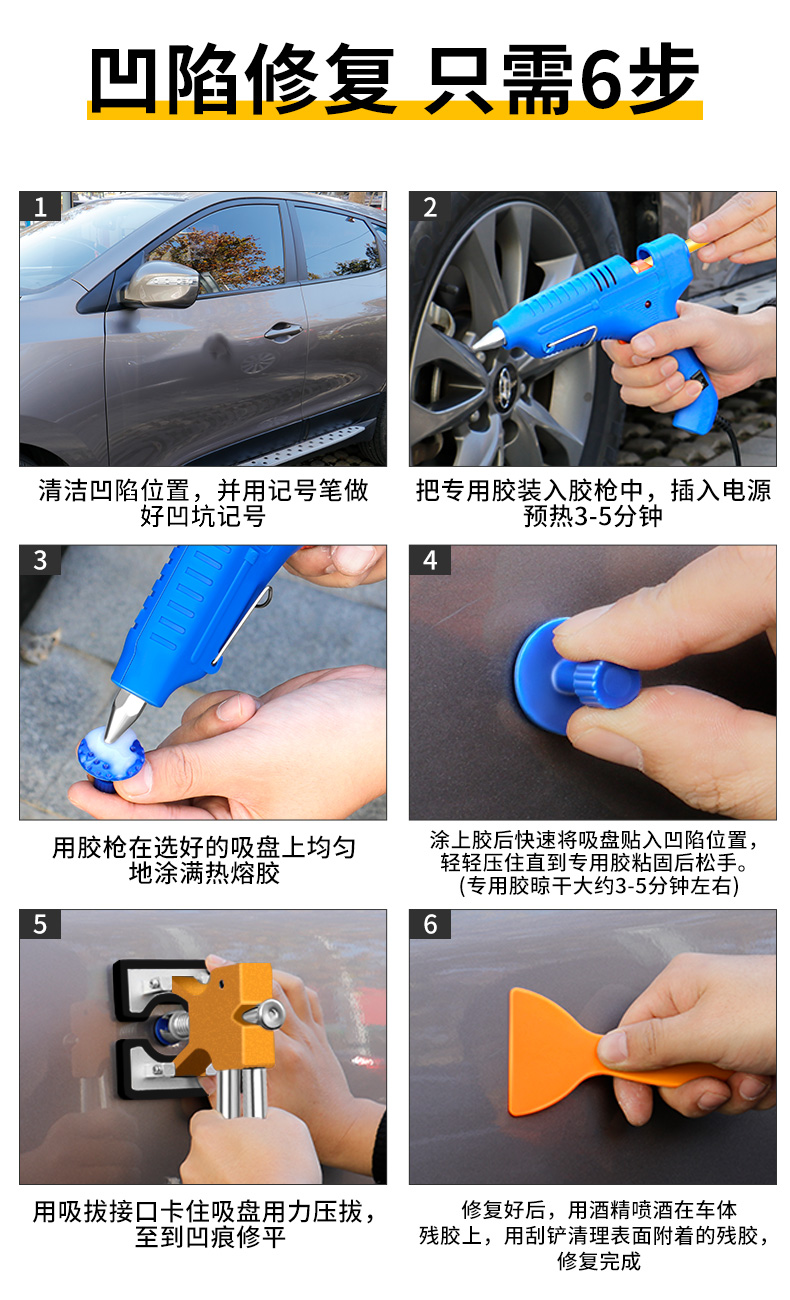 凹陷修复 只需6步

1

清洁凹陷位置，并用记号笔做好凹坑记号

2

把专用胶装入胶枪中，插入电源预热3-5分钟

3

用胶枪在选好的吸盘上均匀地涂满热熔胶

4

涂上胶后快速将吸盘贴入凹陷位置，轻轻压住直到专用胶粘固后松手。(专用胶晾干大约3-5分钟左右)

5

用吸拔接口卡住吸盘用力压拔，至到凹痕修平

6

修复好后，用酒精喷洒在车体残胶上，用刮铲清理表面附着的残胶，修复完成