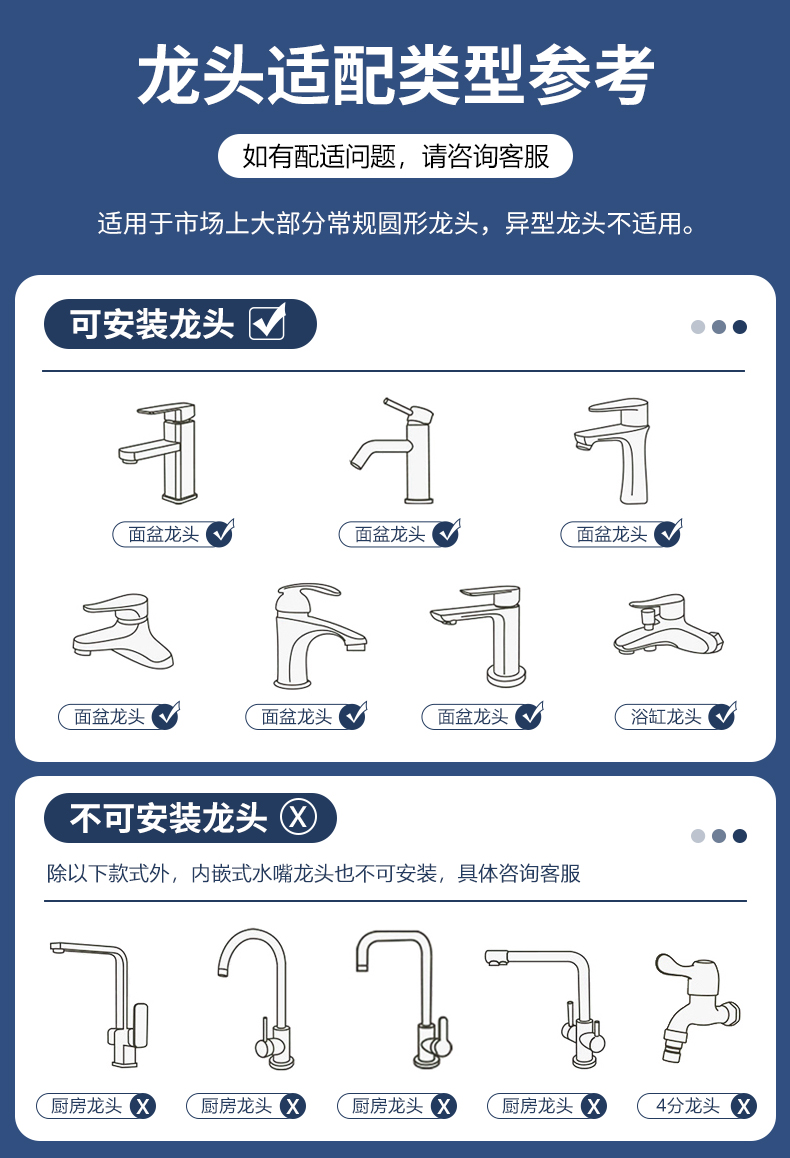 龙头适配类型参考

如有配适问题，请咨询客服

适用于市场上大部分常规圆形龙头，异型龙头不适用。

可安装龙头

面盆龙头

面盆龙头

面盆龙头

面盆龙头

面盆龙头

面盆龙头

浴缸龙头

不可安装龙头 X

除以下款式外，内嵌式水嘴龙头也不可安装，具体咨询客服

厨房龙头 X

厨房龙头 X

厨房龙头 X

厨房龙头 X

4分龙头 X