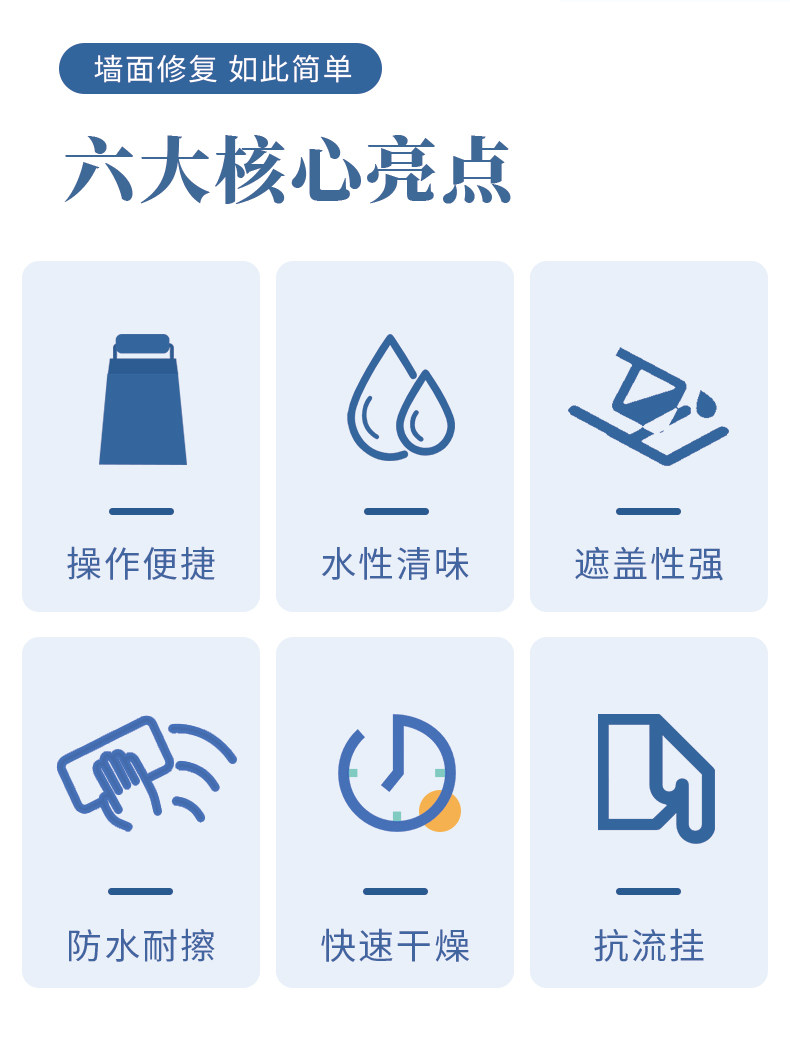 墙面修复 如此简单

六大核心亮点

操作便捷

水性清味

遮盖性强

防水耐擦

快速干燥

抗流挂