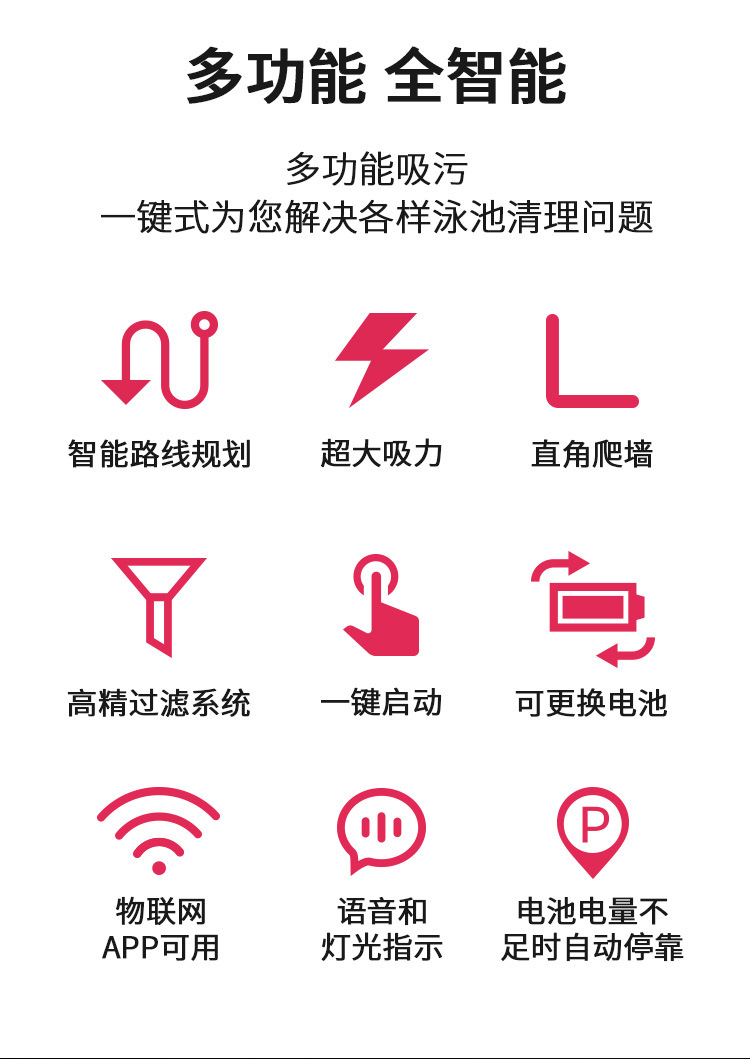 多功能 全智能

多功能吸污
一键式为您解决各样泳池清理问题

智能路线规划

超大吸力

直角爬墙

高精过滤系统

一键启动

可更换电池

物联网
APP可用

语音和
灯光指示

电池电量不
足时自动停靠