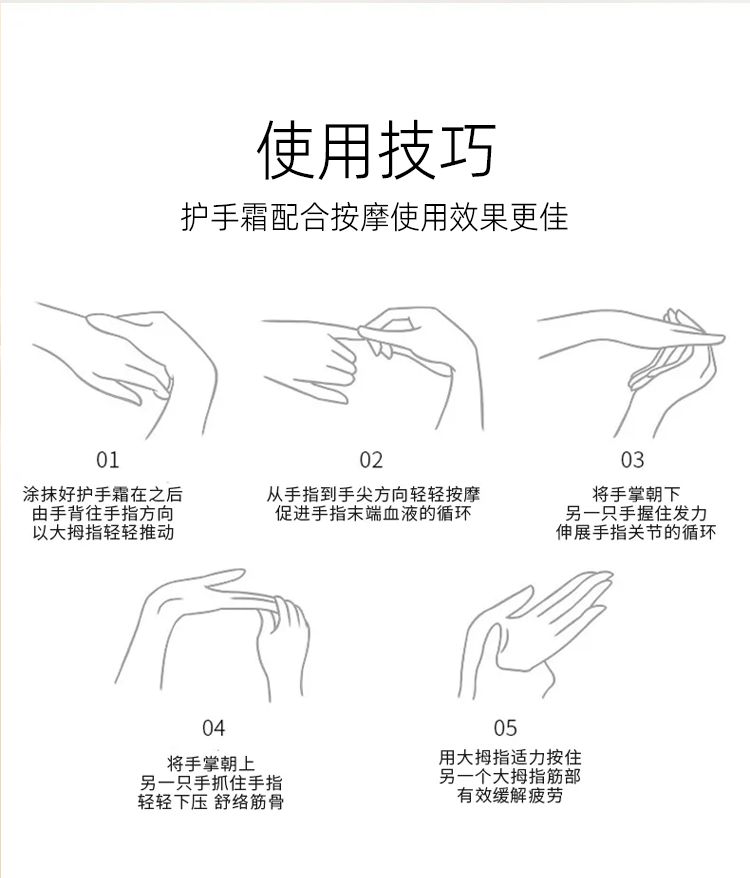 使用技巧

护手霜配合按摩使用效果更佳

01

涂抹好护手霜在之后
由手背往手指方向
以大拇指轻轻推动

02

从手指到手尖方向轻轻按摩
促进手指末端血液的循环

03

将手掌朝下
另一只手握住发力
伸展手指关节的循环

04

将手掌朝上
另一只手抓住手指
轻轻下压 舒络筋骨

05

用大拇指适力按住
另一个大拇指筋部
有效缓解疲劳