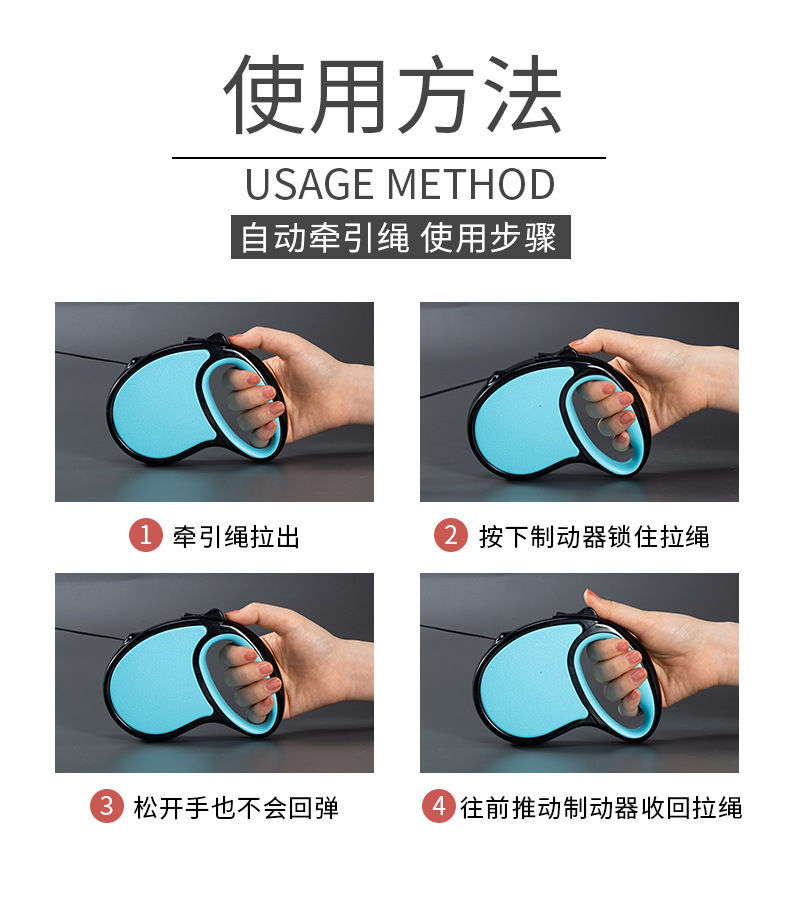 使用方法

USAGE METHOD

自动牵引绳 使用步骤

1 牵引绳拉出

2 按下制动器锁住拉绳

3 松开手也不会回弹

4 往前推动制动器收回拉绳