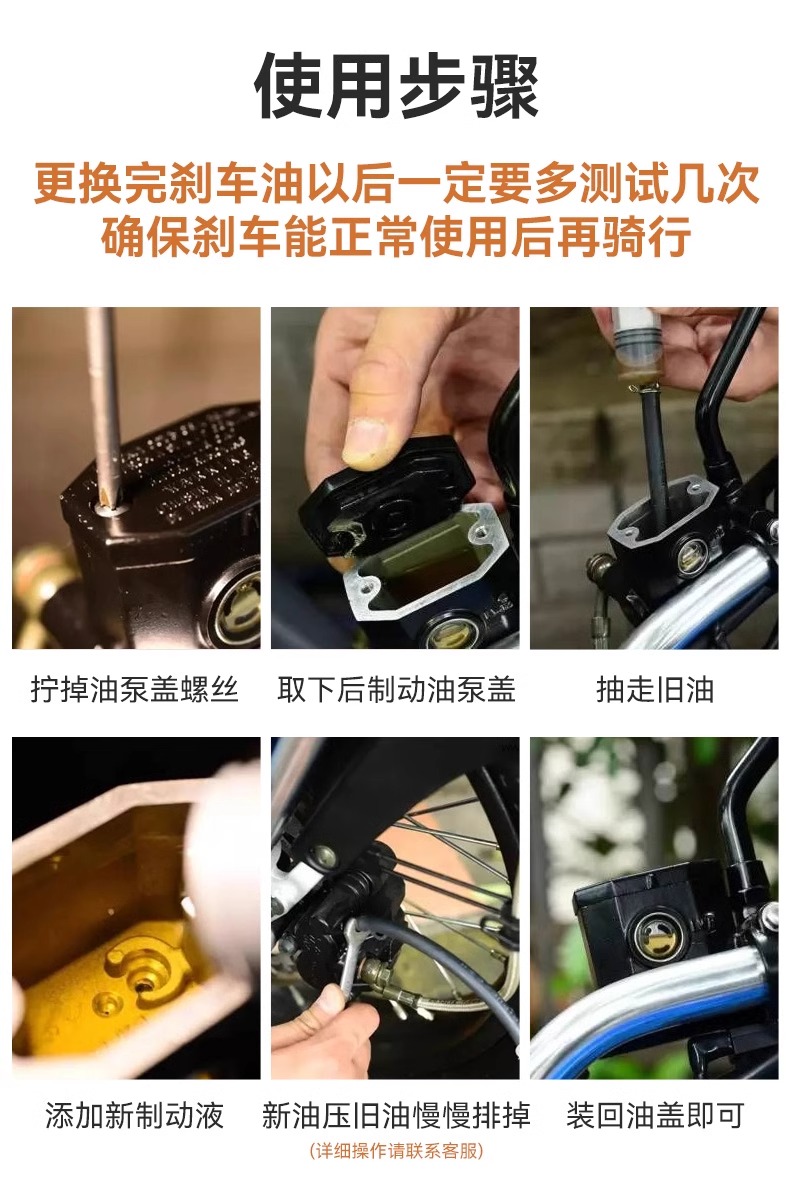 使用步骤

更换完刹车油以后一定要多测试几次
确保刹车能正常使用后再骑行

拧掉油泵盖螺丝

取下后制动油泵盖

抽走旧油

添加新制动液

新油压旧油慢慢排掉
(详细操作请联系客服)

装回油盖即可