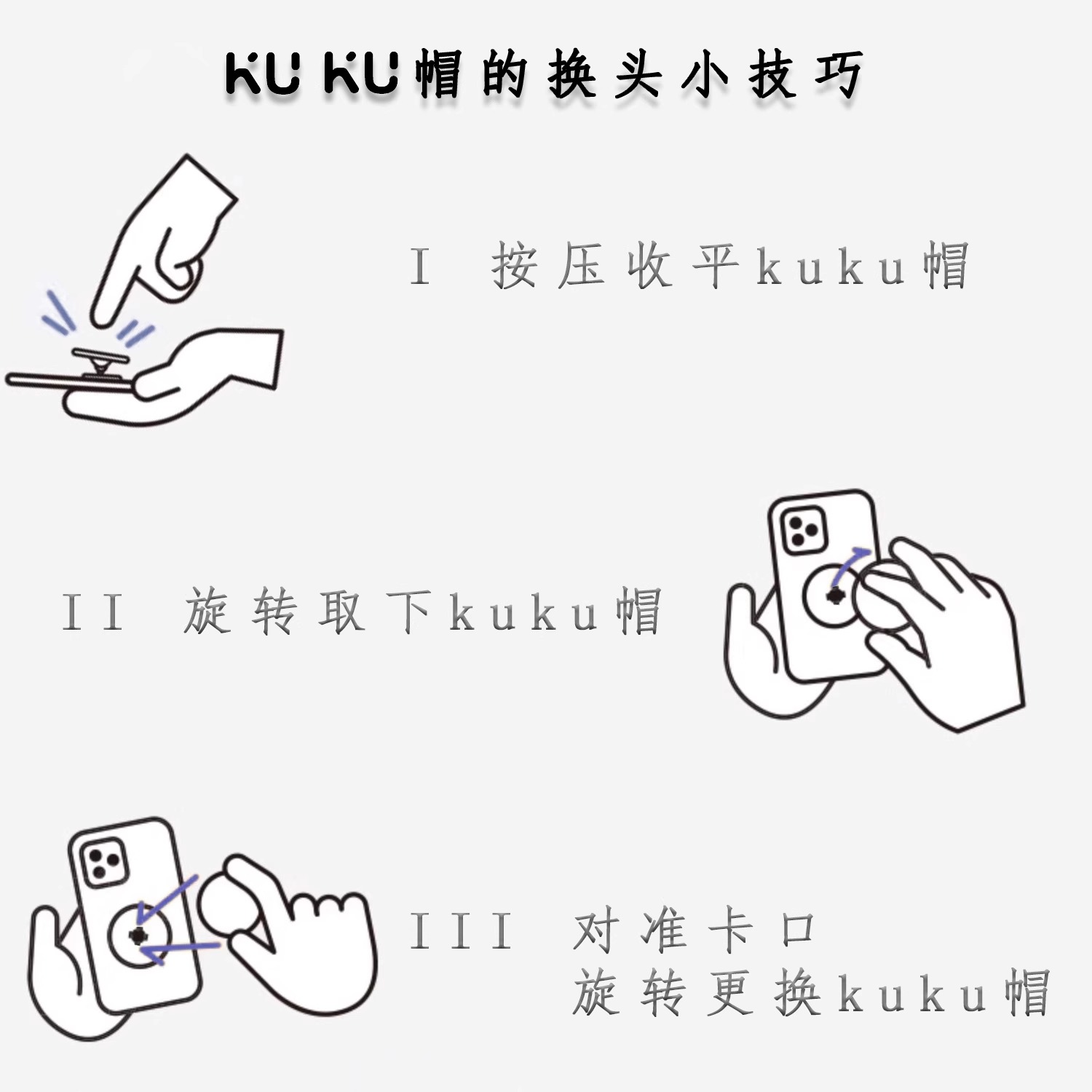 KU KU帽的换头小技巧

I 按压收平kuku帽

II 旋转取下kuku帽

III 对准卡口
旋转更换kuku帽