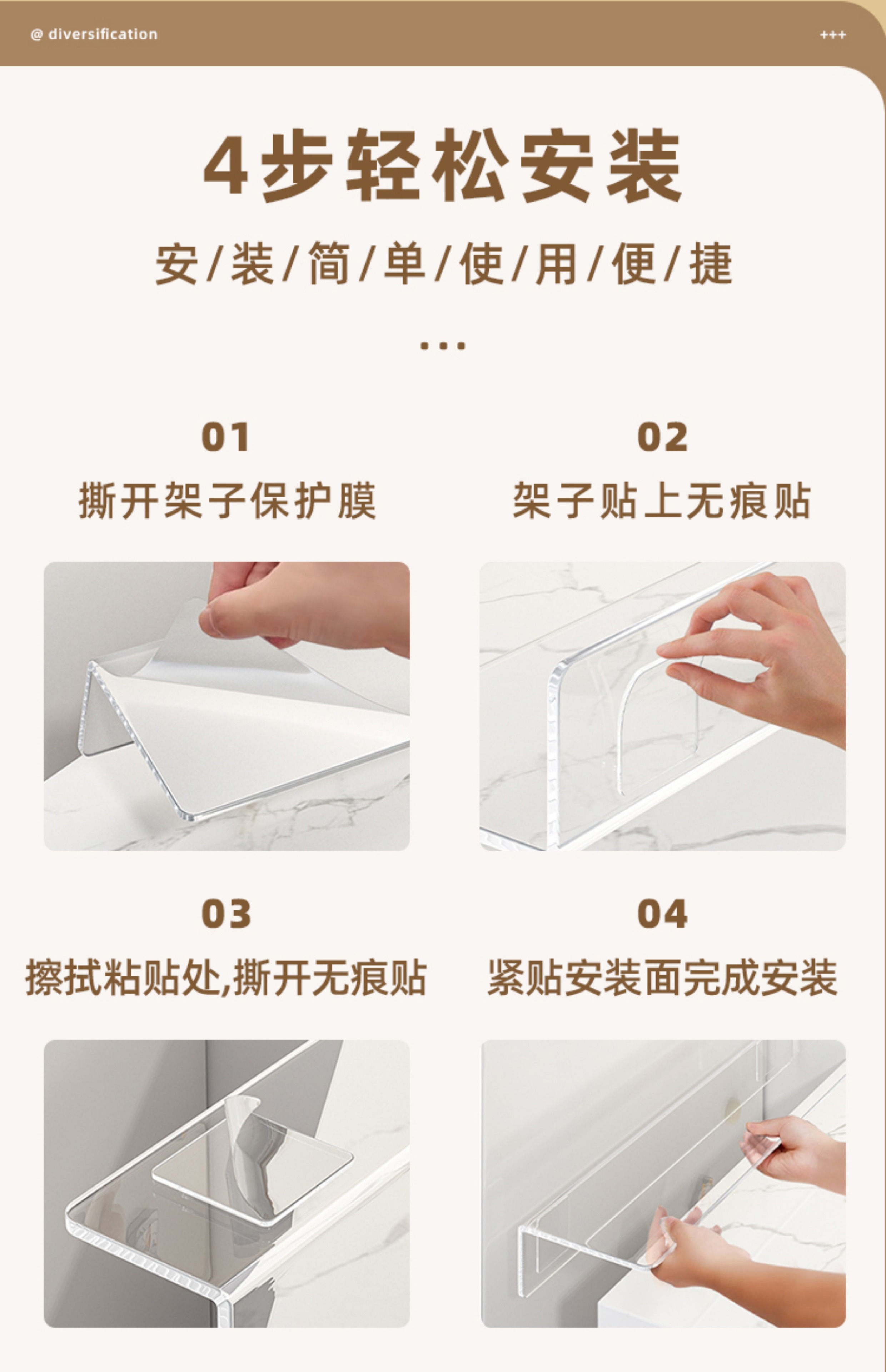 @ diversification

+++

4步轻松安装

安/装/简/单/使/用/便/捷

...

01

撕开架子保护膜

02

架子贴上无痕贴

03

擦拭粘贴处,撕开无痕贴

04

紧贴安装面完成安装