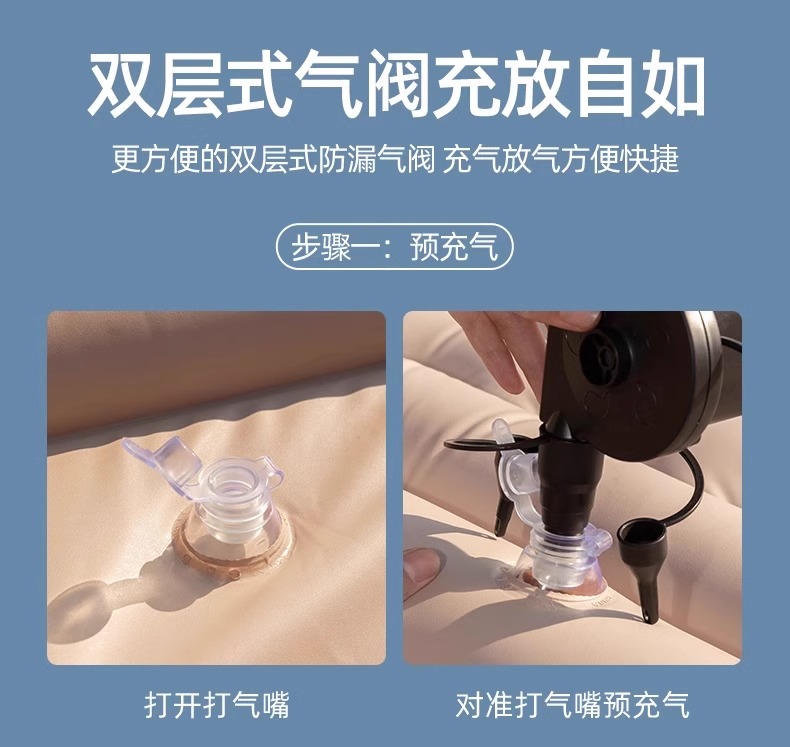 双层式气阀充放自如

更方便的双层式防漏气阀 充气放气方便快捷

步骤一：预充气

打开打气嘴

对准打气嘴预充气