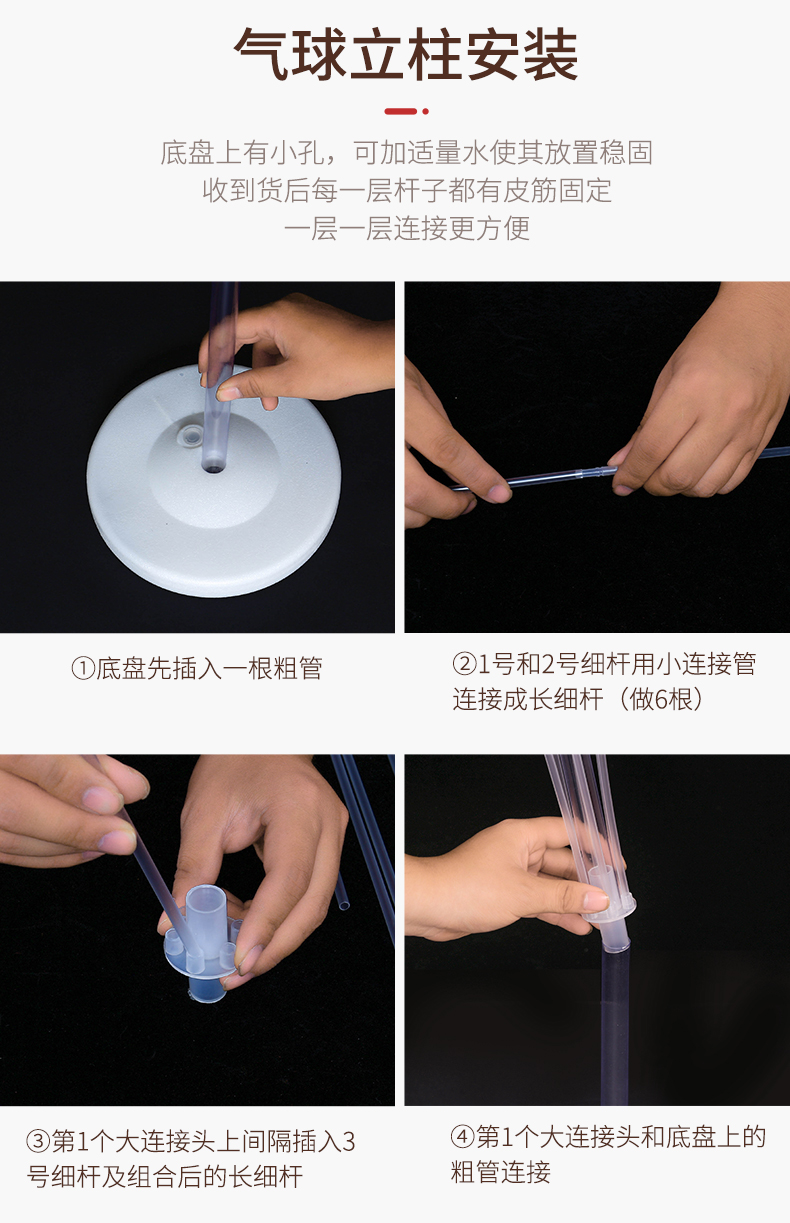 气球立柱安装

底盘上有小孔，可加适量水使其放置稳固
收到货后每一层杆子都有皮筋固定
一层一层连接更方便

①底盘先插入一根粗管

②1号和2号细杆用小连接管连接成长细杆（做6根）

③第1个大连接头上间隔插入3号细杆及组合后的长细杆

④第1个大连接头和底盘上的粗管连接