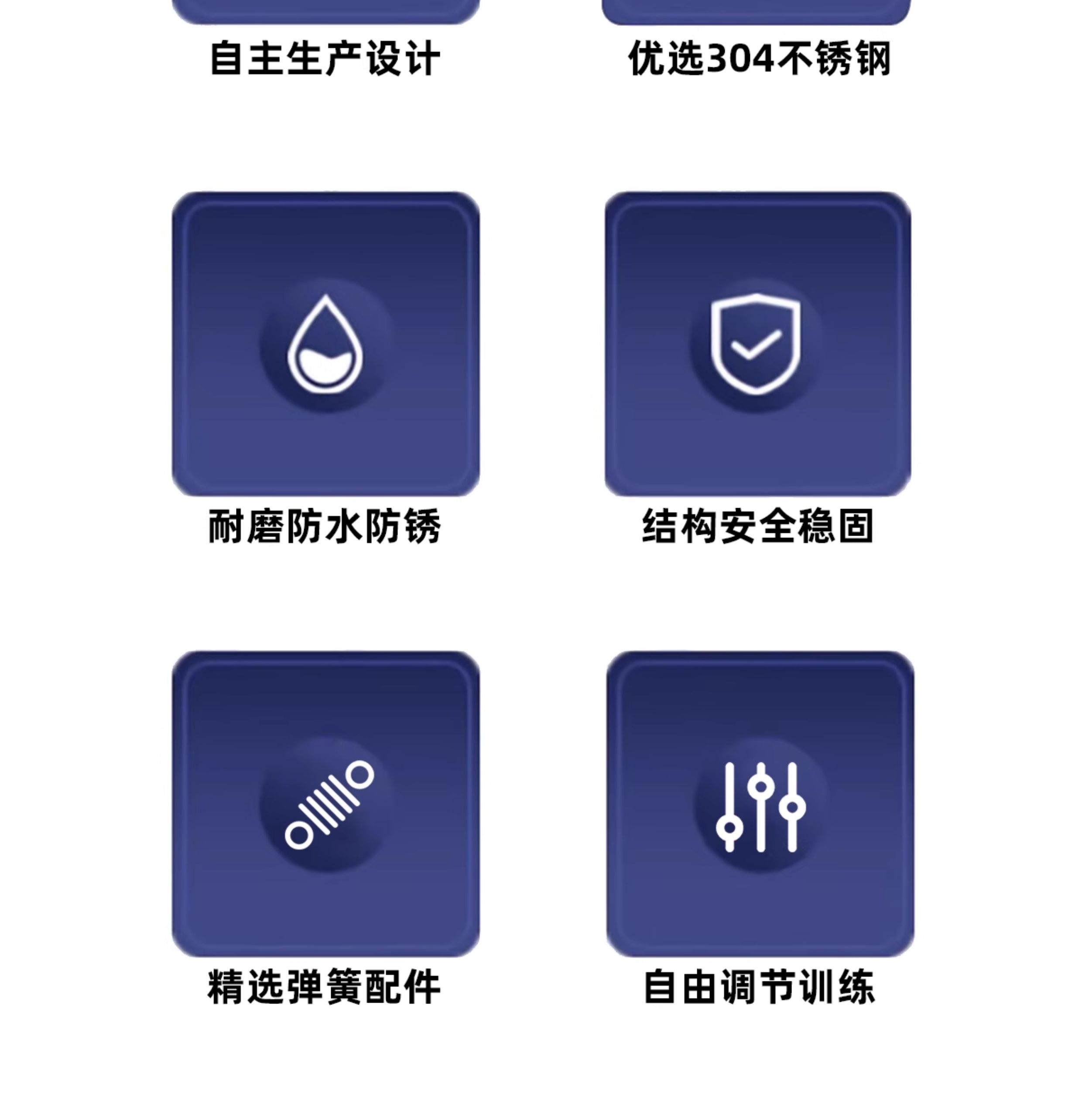 自主生产设计

优选304不锈钢

耐磨防水防锈

结构安全稳固

精选弹簧配件

自由调节训练