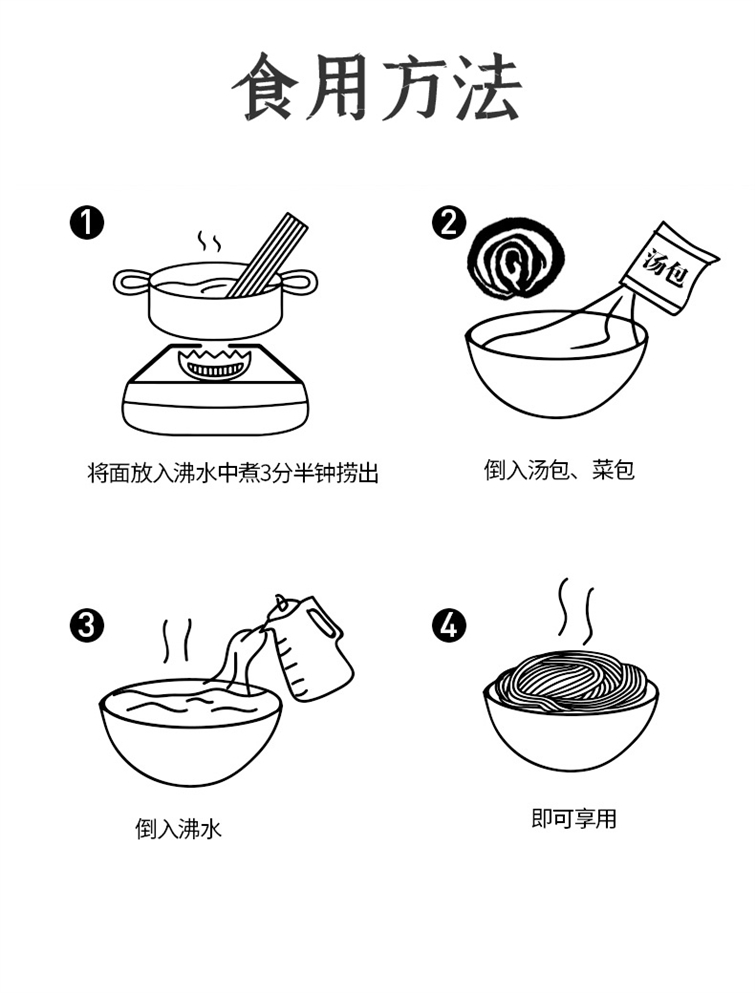 食用方法

1
将面放入沸水中煮3分半钟捞出

2
汤包
倒入汤包、菜包

3
倒入沸水

4
即可享用