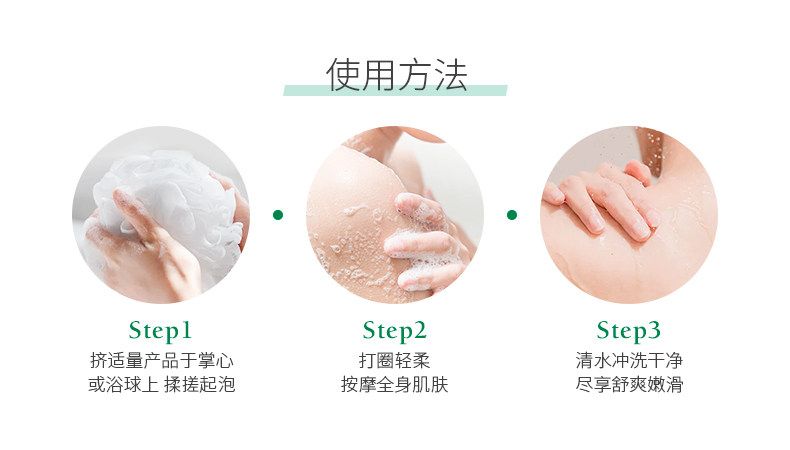 使用方法

Step1
挤适量产品于掌心
或浴球上 揉搓起泡

Step2
打圈轻柔
按摩全身肌肤

Step3
清水冲洗干净
尽享舒爽嫩滑