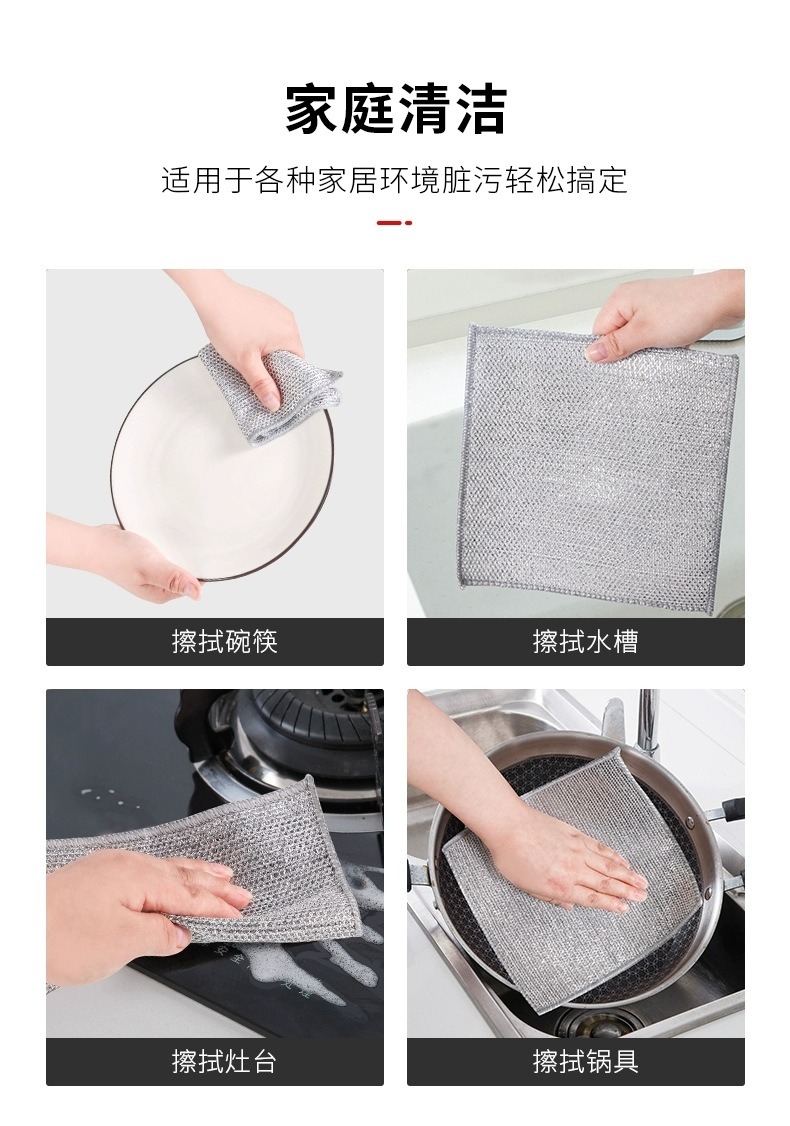 家庭清洁

适用于各种家居环境脏污轻松搞定

擦拭碗筷

擦拭水槽

擦拭灶台

擦拭锅具