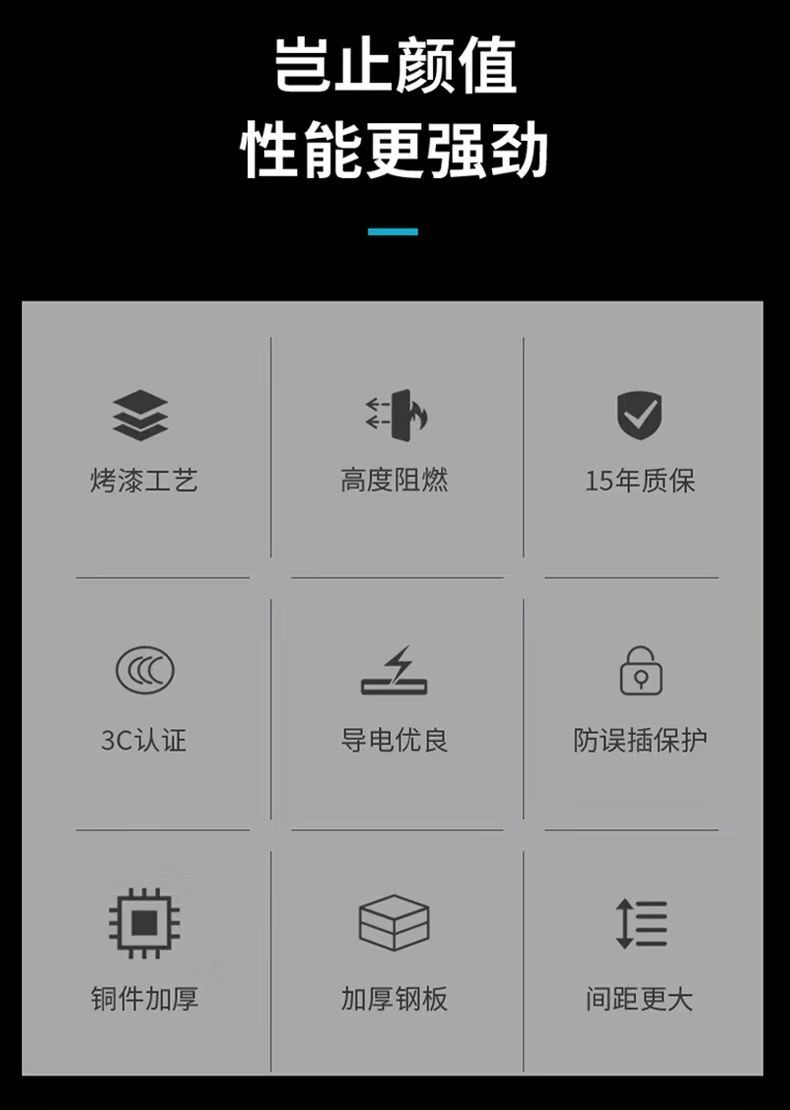 岂止颜值
性能更强劲

烤漆工艺

高度阻燃

15年质保

3C认证

导电优良

防误插保护

铜件加厚

加厚钢板

间距更大