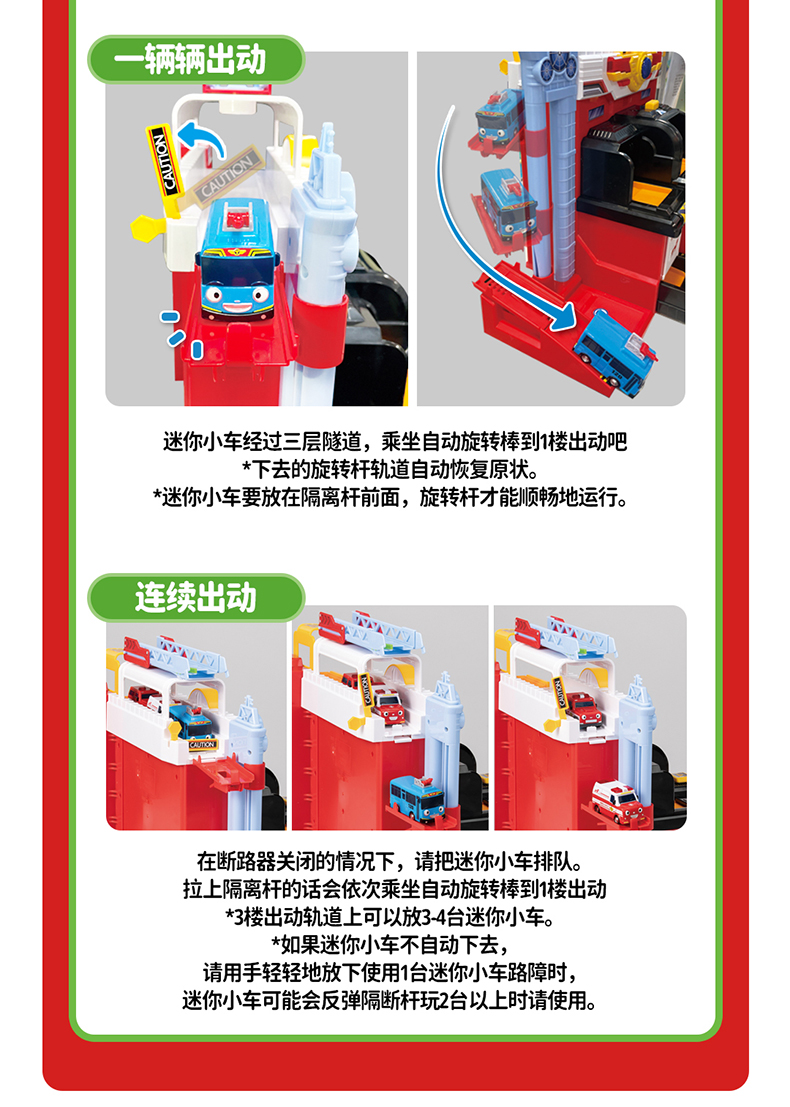 一辆辆出动

CAUTION
CAUTION

迷你小车经过三层隧道，乘坐自动旋转棒到1楼出动吧
*下去的旋转杆轨道自动恢复原状。
*迷你小车要放在隔离杆前面，旋转杆才能顺畅地运行。

连续出动

CAUTION
CAUTION
CAUTION

在断路器关闭的情况下，请把迷你小车排队。
拉上隔离杆的话会依次乘坐自动旋转棒到1楼出动
*3楼出动轨道上可以放3-4台迷你小车。
*如果迷你小车不自动下去，
请用手轻轻地放下使用1台迷你小车路障时，
迷你小车可能会反弹隔断杆玩2台以上时请使用。