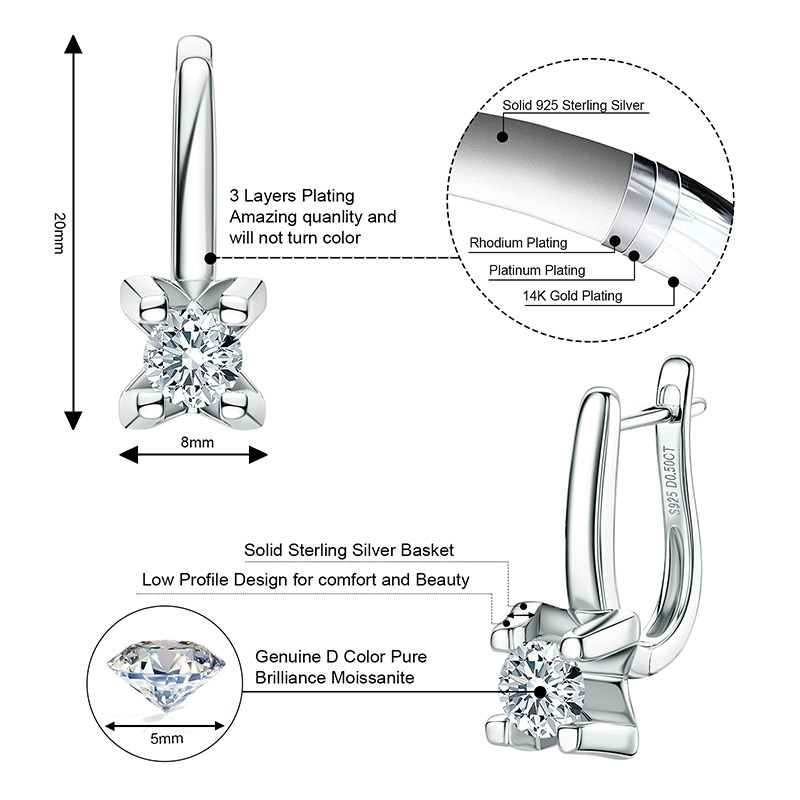 20mm

3 Layers Plating
Amazing quanlity and will not turn color

Solid 925 Sterling Silver

Rhodium Plating

Platinum Plating

14K Gold Plating

8mm

S925 D0.50CT

Solid Sterling Silver Basket

Low Profile Design for comfort and Beauty

Genuine D Color Pure Brilliance Moissanite

5mm