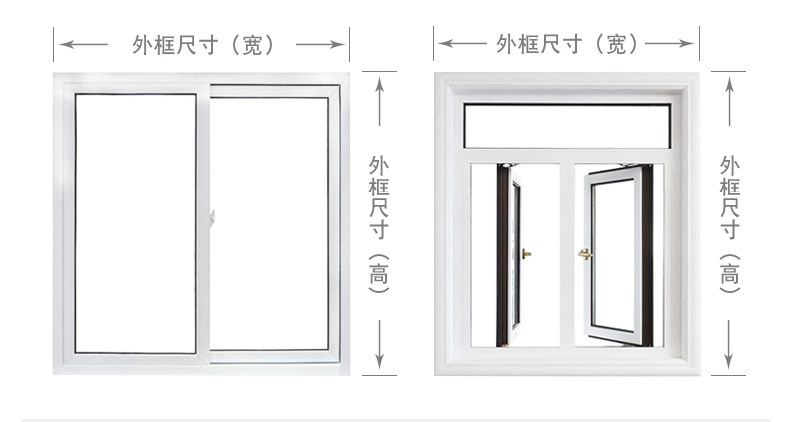 外框尺寸（宽）

外框尺寸（高）

外框尺寸（宽）

外框尺寸（高）