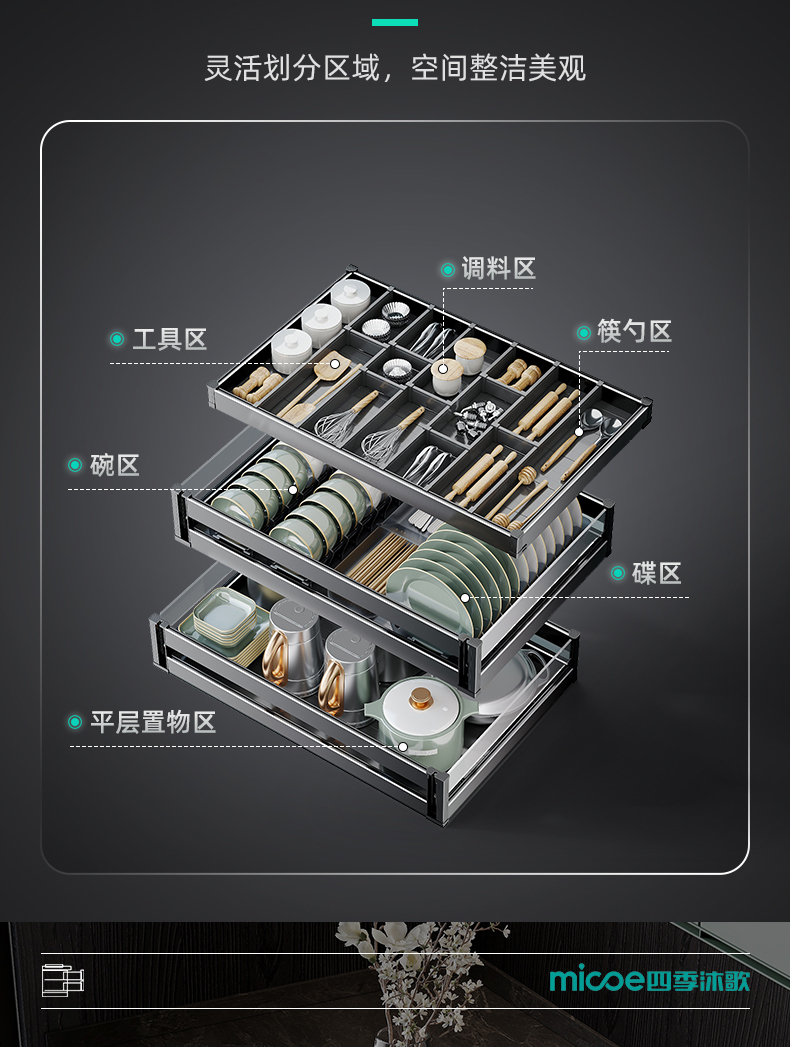 灵活划分区域，空间整洁美观

调料区

工具区

筷勺区

碗区

碟区

平层置物区

micoe四季沐歌