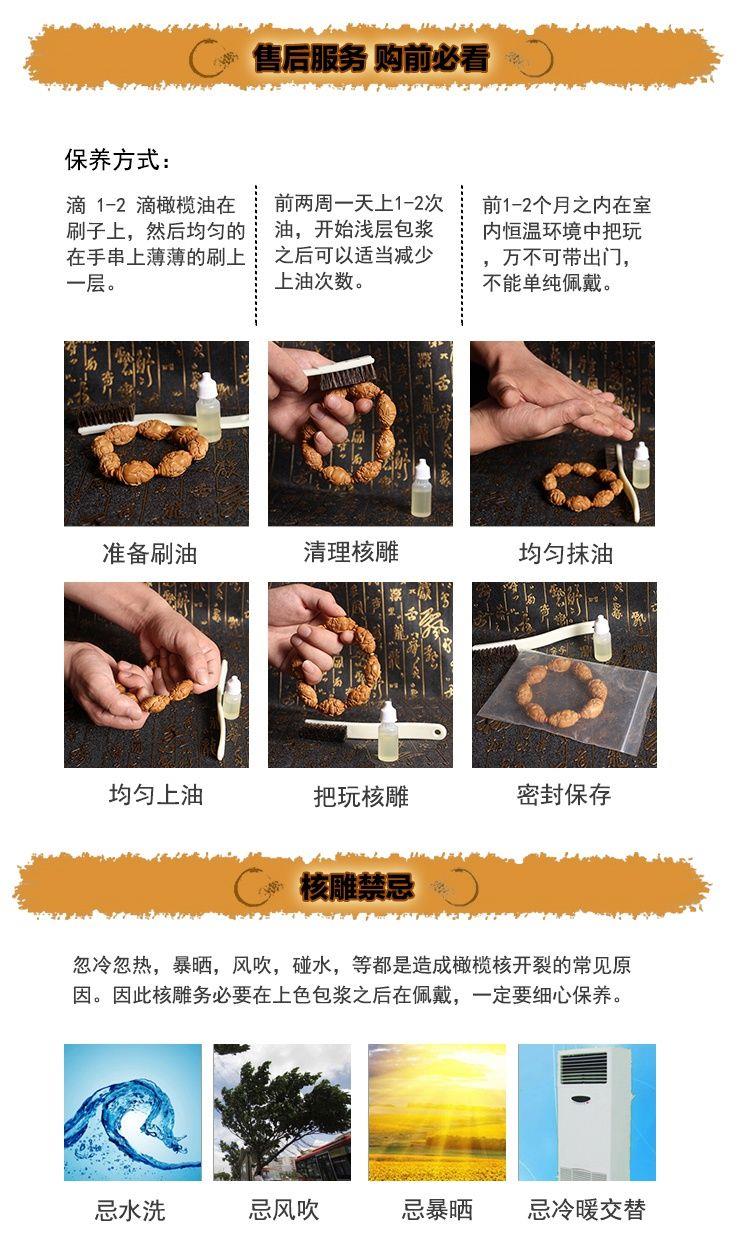 售后服务 购前必看

保养方式：

滴 1-2 滴橄榄油在刷子上，然后均匀的在手串上薄薄的刷上一层。

前两周一天上1-2次油，开始浅层包浆之后可以适当减少上油次数。

前1-2个月之内在室内恒温环境中把玩，万不可带出门，不能单纯佩戴。

准备刷油

清理核雕

均匀抹油

均匀上油

把玩核雕

密封保存

核雕禁忌

忽冷忽热，暴晒，风吹，碰水，等都是造成橄榄核开裂的常见原因。因此核雕务必要在上色包浆之后在佩戴，一定要细心保养。

忌水洗

忌风吹

忌暴晒

忌冷暖交替