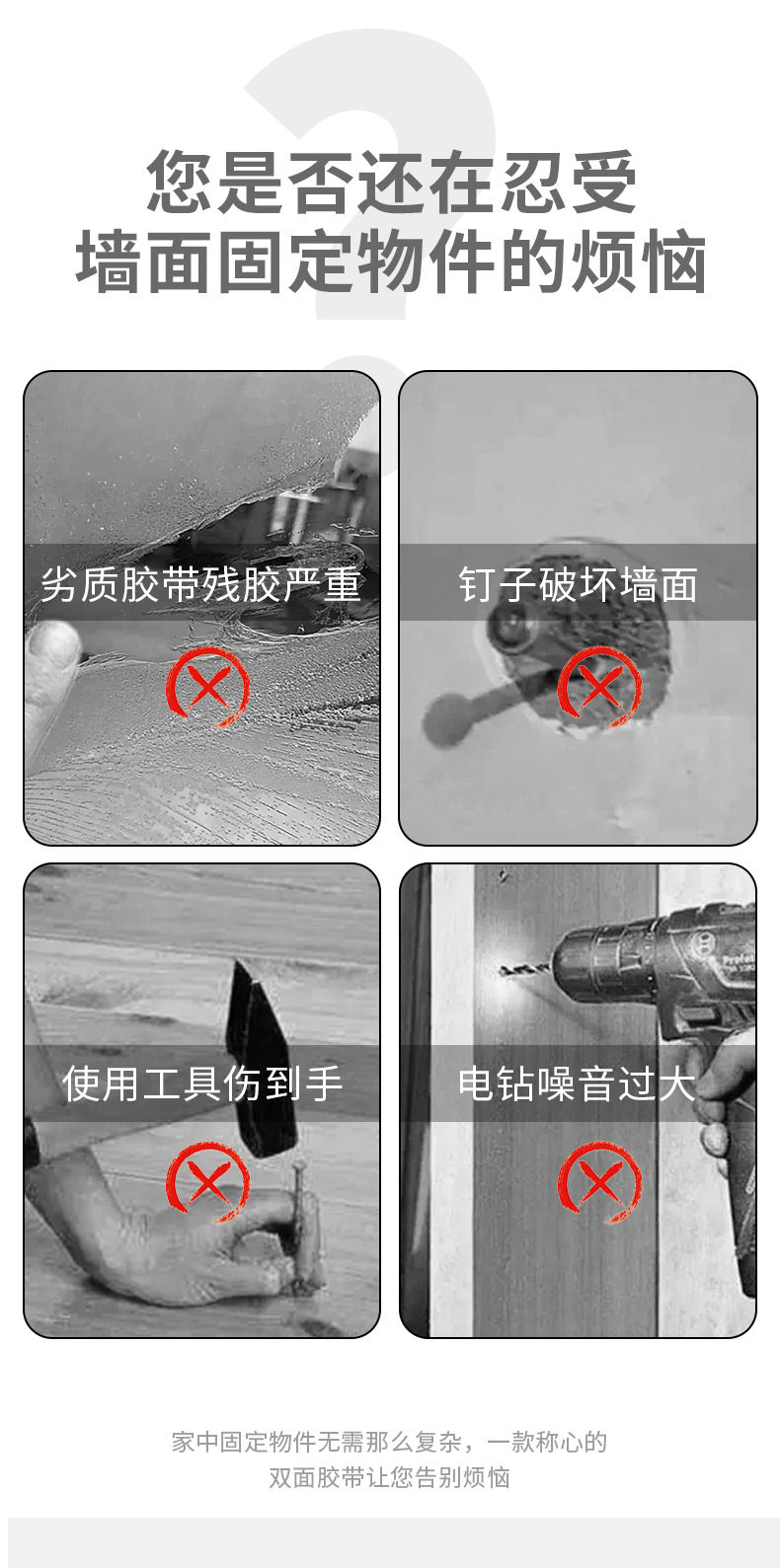 您是否还在忍受
墙面固定物件的烦恼

劣质胶带残胶严重

钉子破坏墙面

使用工具伤到手

电钻噪音过大

家中固定物件无需那么复杂，一款称心的
双面胶带让您告别烦恼