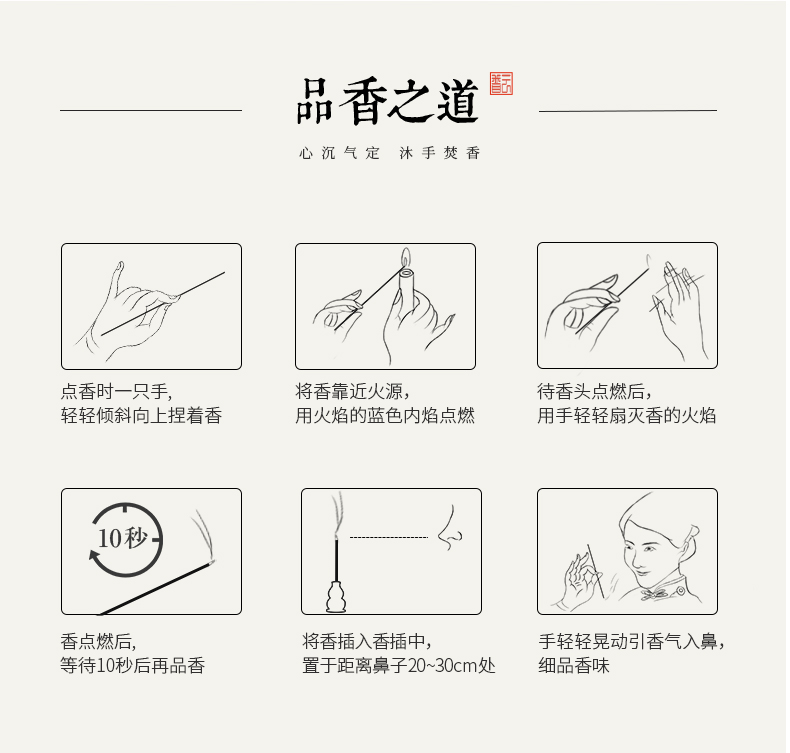 品香之道

心沉气定　沐手焚香

点香时一只手,
轻轻倾斜向上捏着香

将香靠近火源,
用火焰的蓝色内焰点燃

待香头点燃后,
用手轻轻扇灭香的火焰

10秒

香点燃后,
等待10秒后再品香

将香插入香插中,
置于距离鼻子20~30cm处

手轻轻晃动引香气入鼻,
细品香味