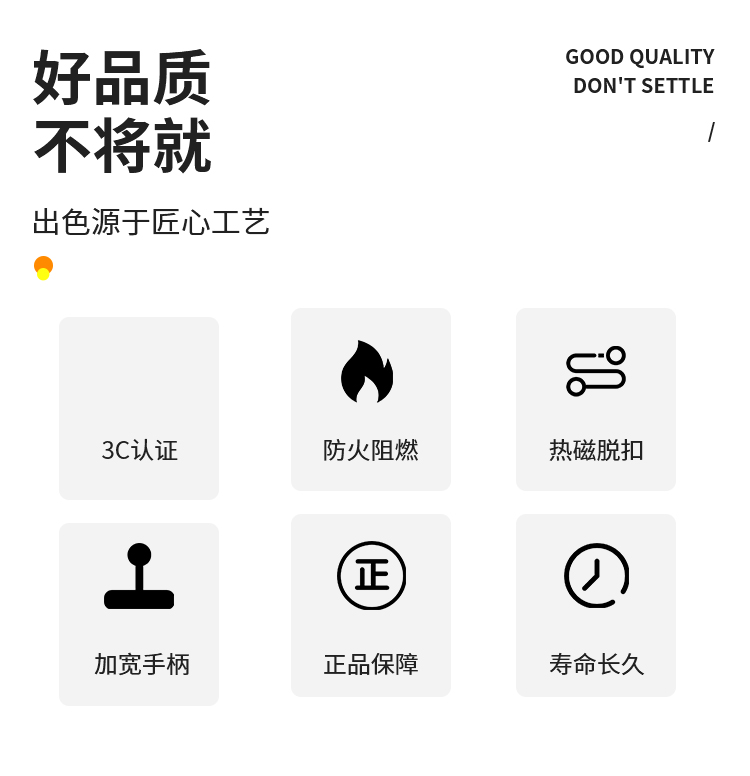 好品质
不将就

GOOD QUALITY
DON'T SETTLE

/

出色源于匠心工艺

3C认证

防火阻燃

热磁脱扣

加宽手柄

正

正品保障

寿命长久