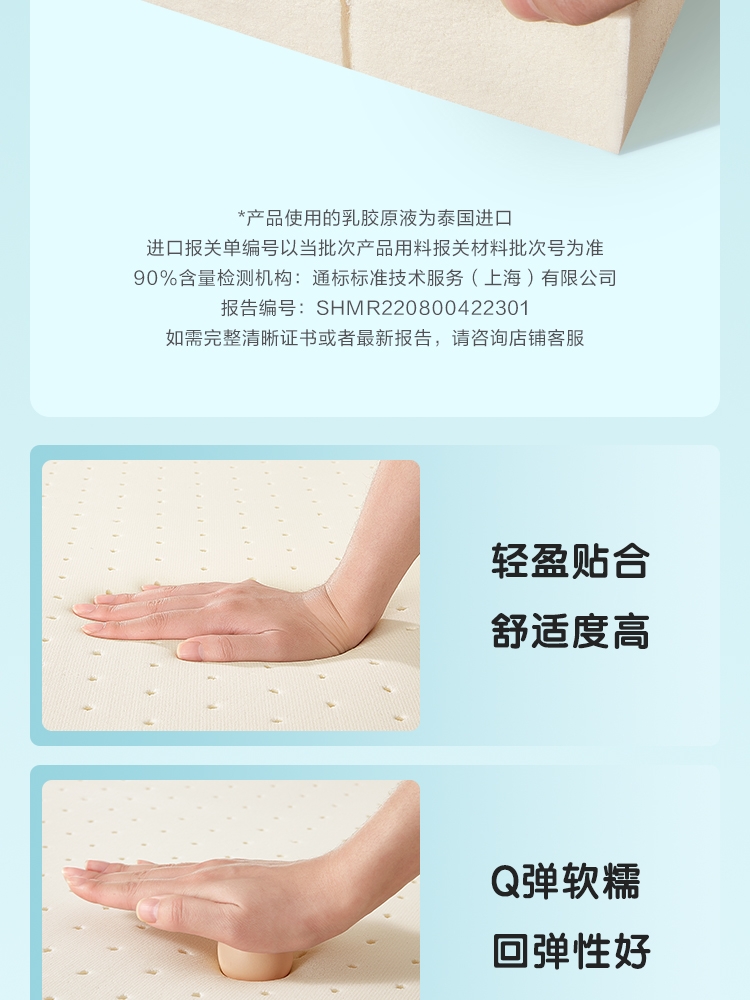 *产品使用的乳胶原液为泰国进口
进口报关单编号以当批次产品用料报关材料批次号为准
90%含量检测机构：通标标准技术服务（上海）有限公司
报告编号：SHMR220800422301
如需完整清晰证书或者最新报告，请咨询店铺客服

轻盈贴合
舒适度高

Q弹软糯
回弹性好