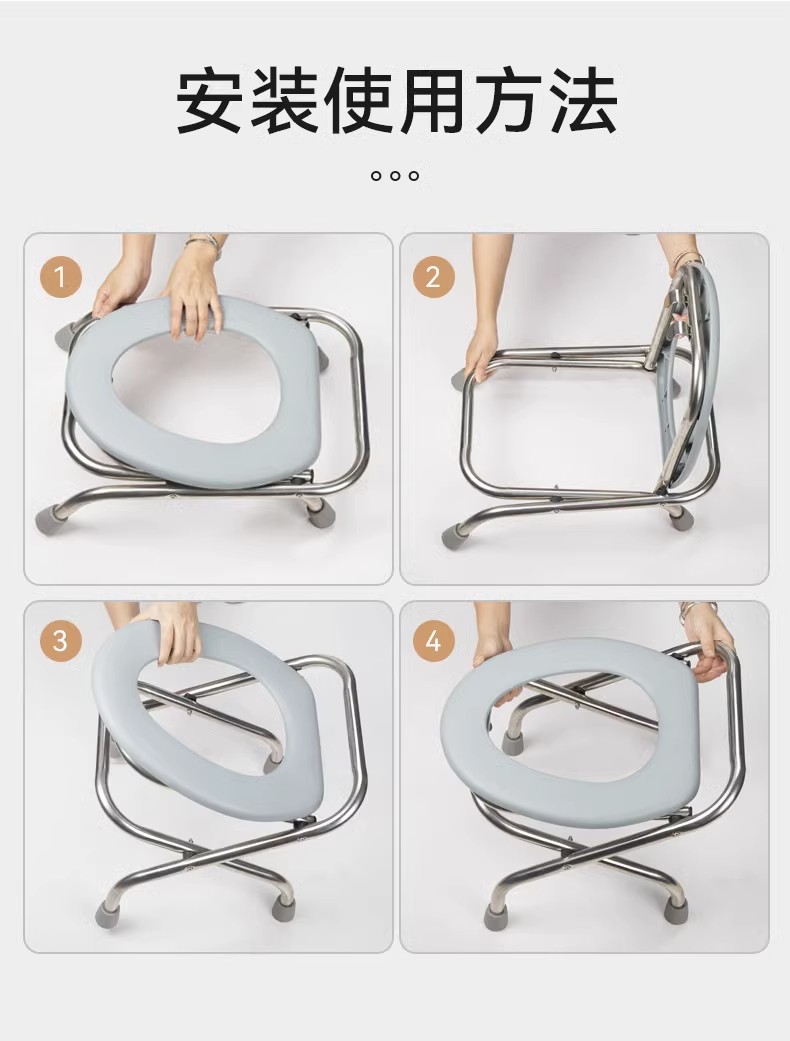 安装使用方法

1

2

3

4