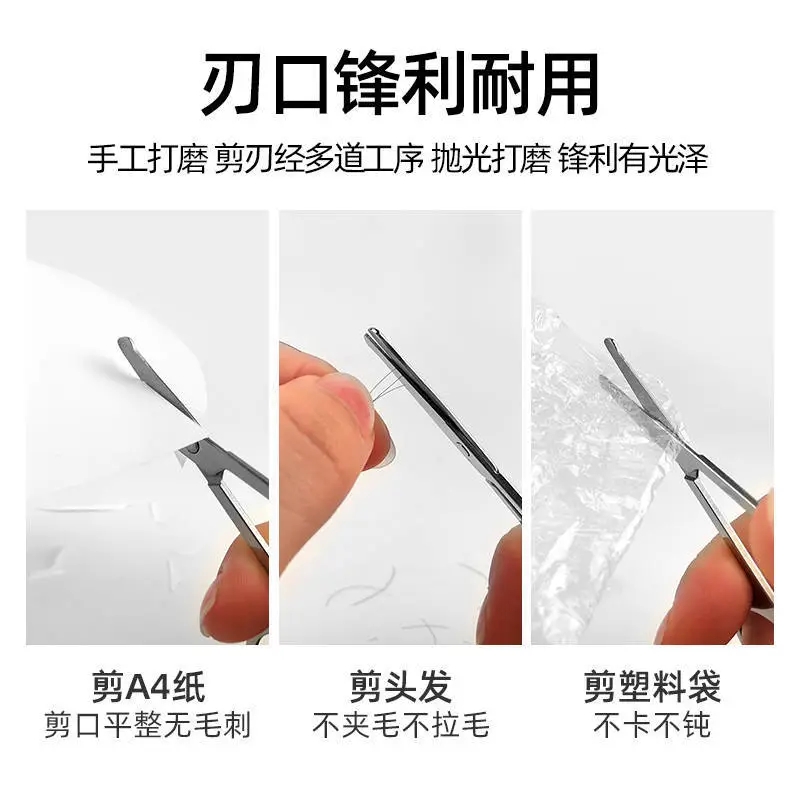 刃口锋利耐用

手工打磨 剪刃经多道工序 抛光打磨 锋利有光泽

剪A4纸
剪口平整无毛刺

剪头发
不夹毛不拉毛

剪塑料袋
不卡不钝