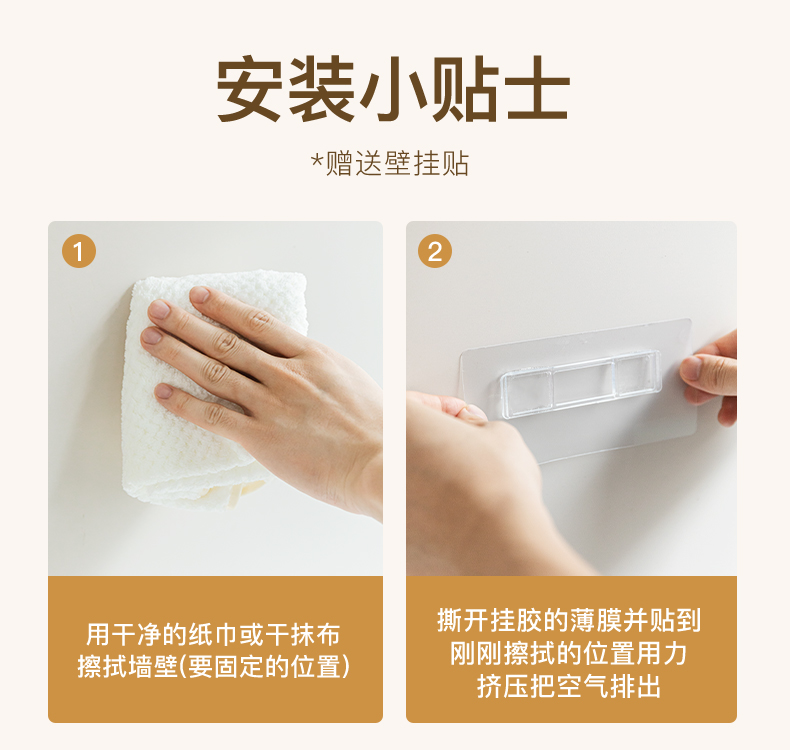 安装小贴士

*赠送壁挂贴

1

用干净的纸巾或干抹布擦拭墙壁(要固定的位置)

2

撕开挂胶的薄膜并贴到刚刚擦拭的位置用力挤压把空气排出