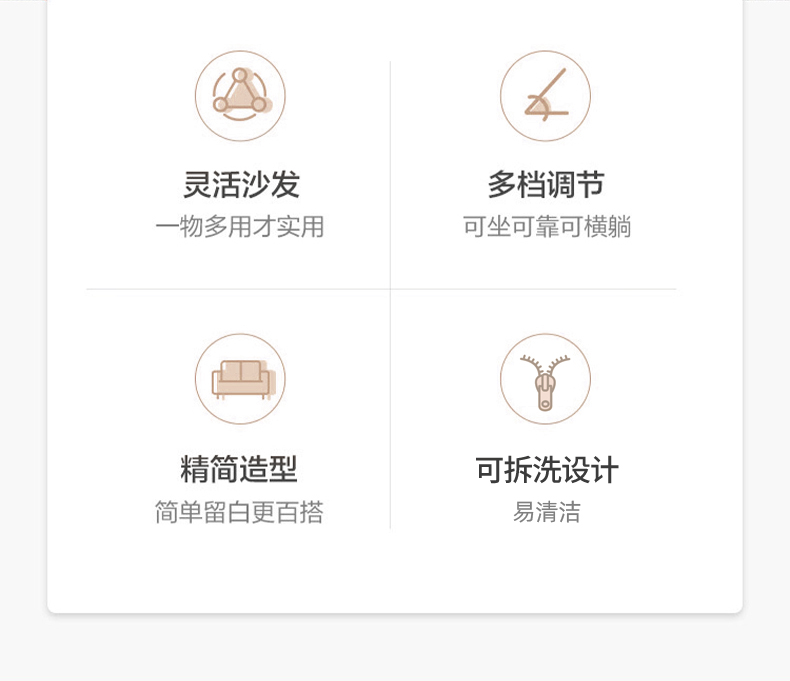 灵活沙发
一物多用才实用

多档调节
可坐可靠可横躺

精简造型
简单留白更百搭

可拆洗设计
易清洁