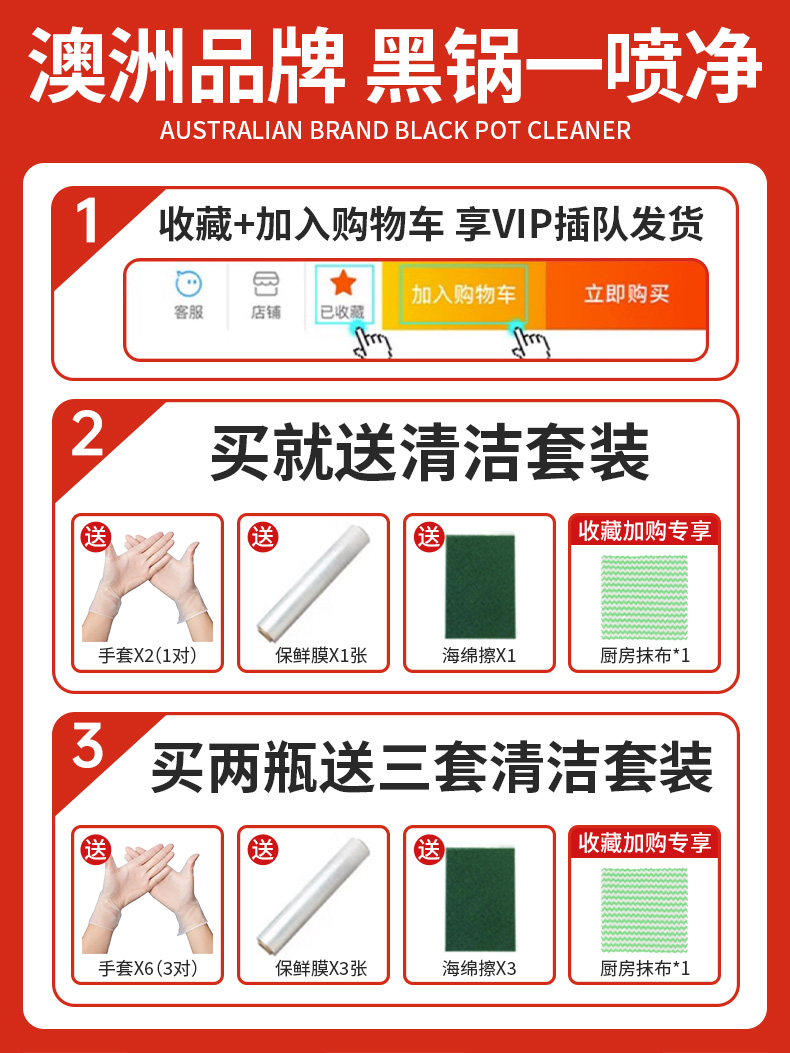 澳洲品牌 黑锅一喷净
AUSTRALIAN BRAND BLACK POT CLEANER

1 收藏+加入购物车 享VIP插队发货

客服 店铺 已收藏 加入购物车 立即购买

2 买就送清洁套装

送 手套X2(1对)
送 保鲜膜X1张
送 海绵擦X1
收藏加购专享 厨房抹布*1

3 买两瓶送三套清洁套装

送 手套X6(3对)
送 保鲜膜X3张
送 海绵擦X3
收藏加购专享 厨房抹布*1